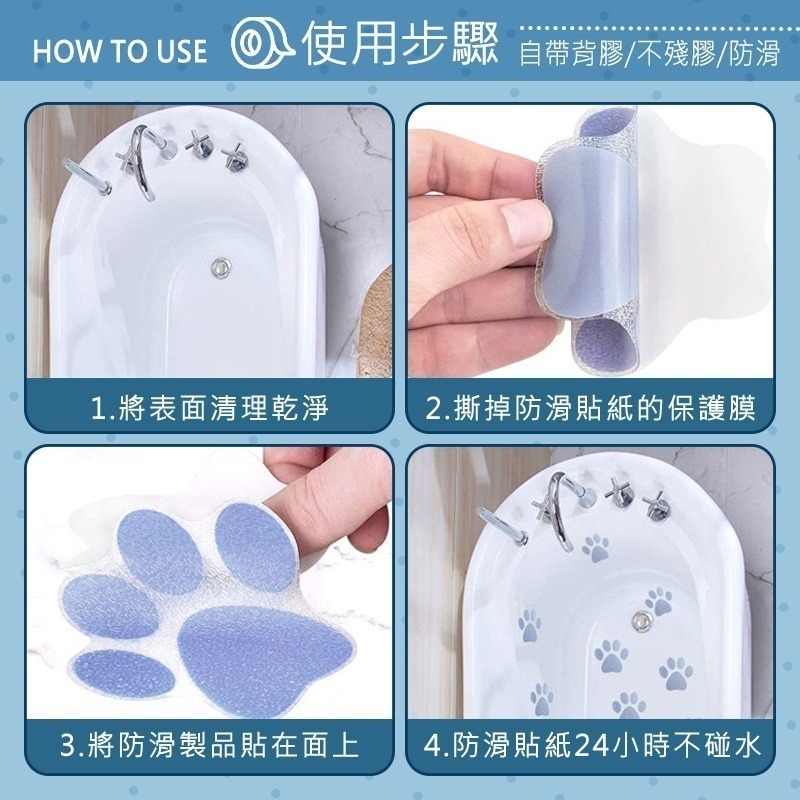 HOW TO USE 使用步驟 自帶背膠/不殘膠/防滑

1.將表面清理乾淨

2.撕掉防滑貼紙的保護膜

3.將防滑製品貼在面上

4.防滑貼紙24小時不碰水