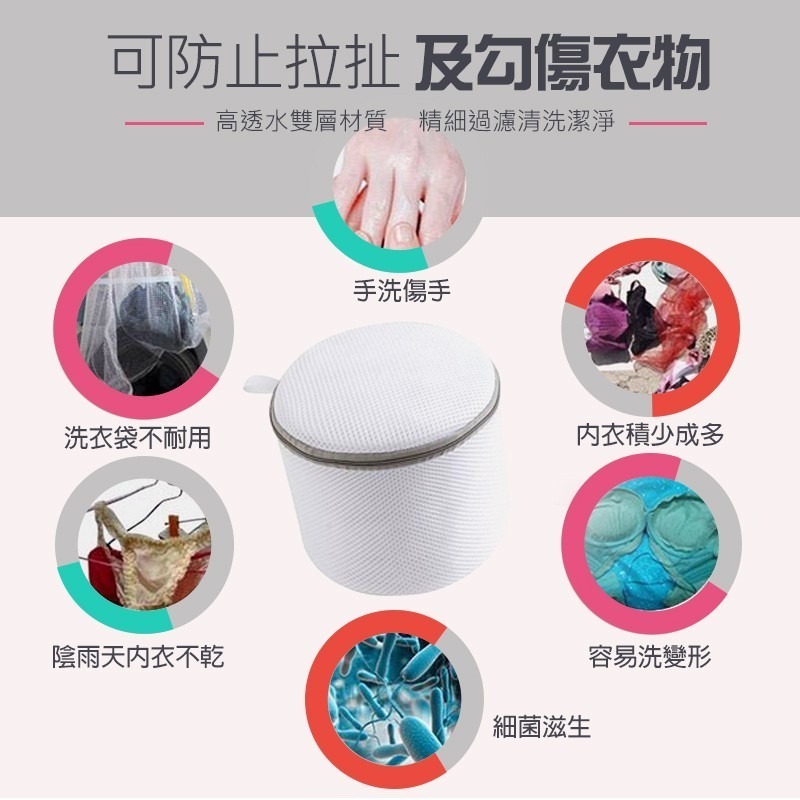 可防止拉扯 及勾傷衣物

高透水雙層材質 精細過濾清洗潔淨

手洗傷手

洗衣袋不耐用

內衣積少成多

陰雨天內衣不乾

容易洗變形

細菌滋生