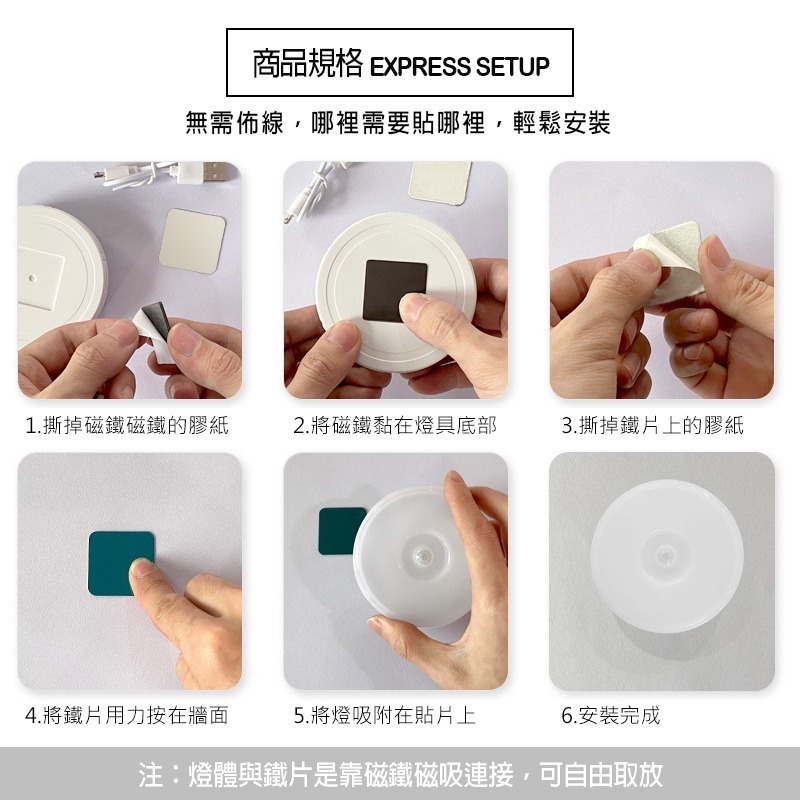 商品規格 EXPRESS SETUP

無需佈線，哪裡需要貼哪裡，輕鬆安裝

1.撕掉磁鐵磁鐵的膠紙

2.將磁鐵黏在燈具底部

3.撕掉鐵片上的膠紙

4.將鐵片用力按在牆面

5.將燈吸附在貼片上

6.安裝完成

注：燈體與鐵片是靠磁鐵磁吸連接，可自由取放