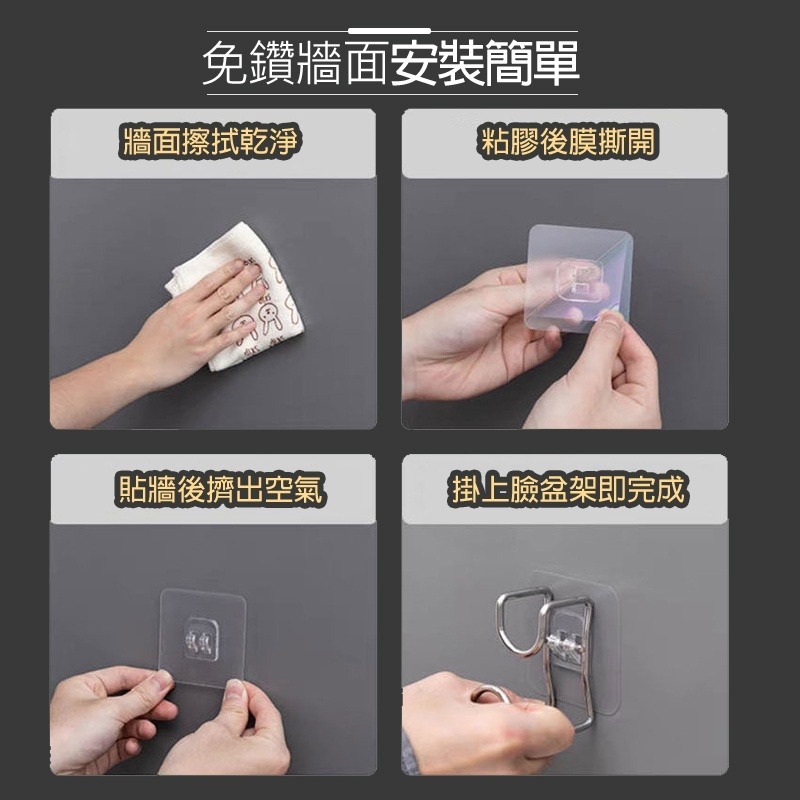 免鑽牆面安裝簡單

牆面擦拭乾淨

粘膠後膜撕開

貼牆後擠出空氣

掛上臉盆架即完成