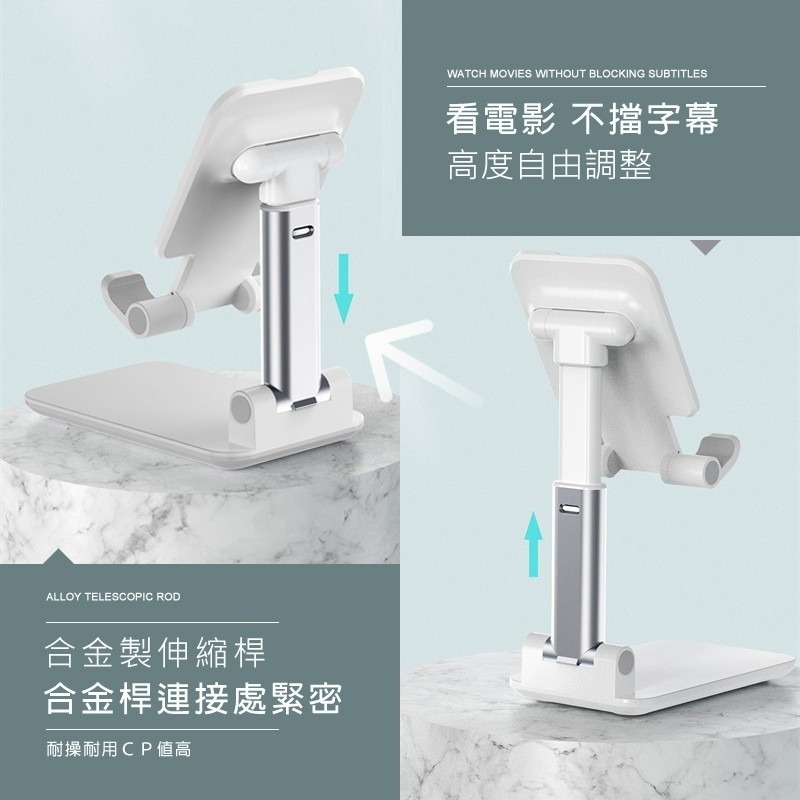 WATCH MOVIES WITHOUT BLOCKING SUBTITLES

看電影 不擋字幕

高度自由調整

ALLOY TELESCOPIC ROD

合金製伸縮桿

合金桿連接處緊密

耐操耐用ＣＰ值高