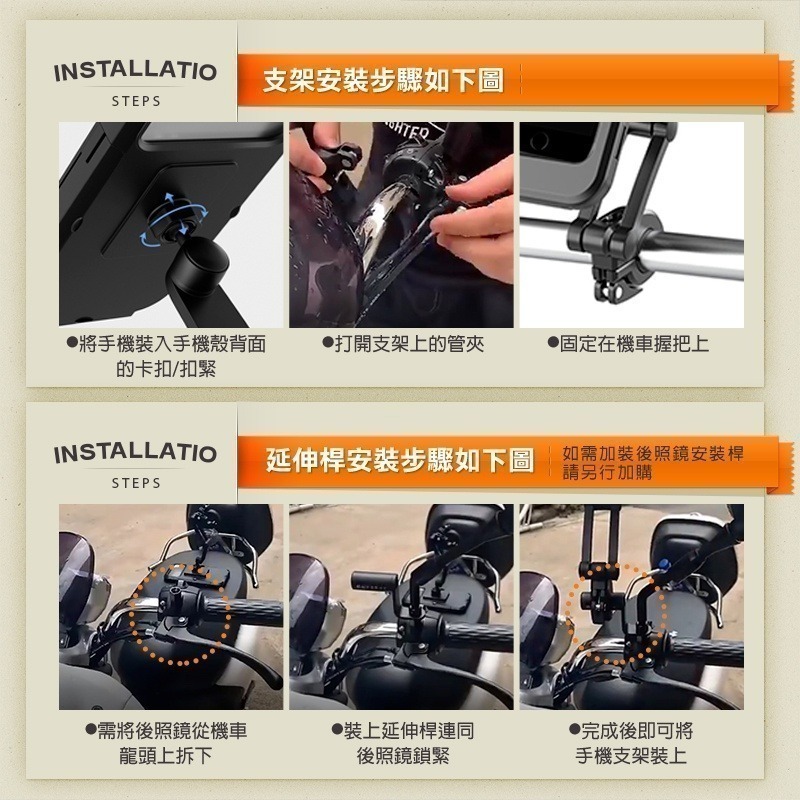 INSTALLATIO
STEPS

支架安裝步驟如下圖

●將手機裝入手機殼背面的卡扣/扣緊

●打開支架上的管夾

●固定在機車握把上

INSTALLATIO
STEPS

延伸桿安裝步驟如下圖

如需加裝後照鏡安裝桿請另行加購

●需將後照鏡從機車龍頭上拆下

●裝上延伸桿連同後照鏡鎖緊

●完成後即可將手機支架裝上