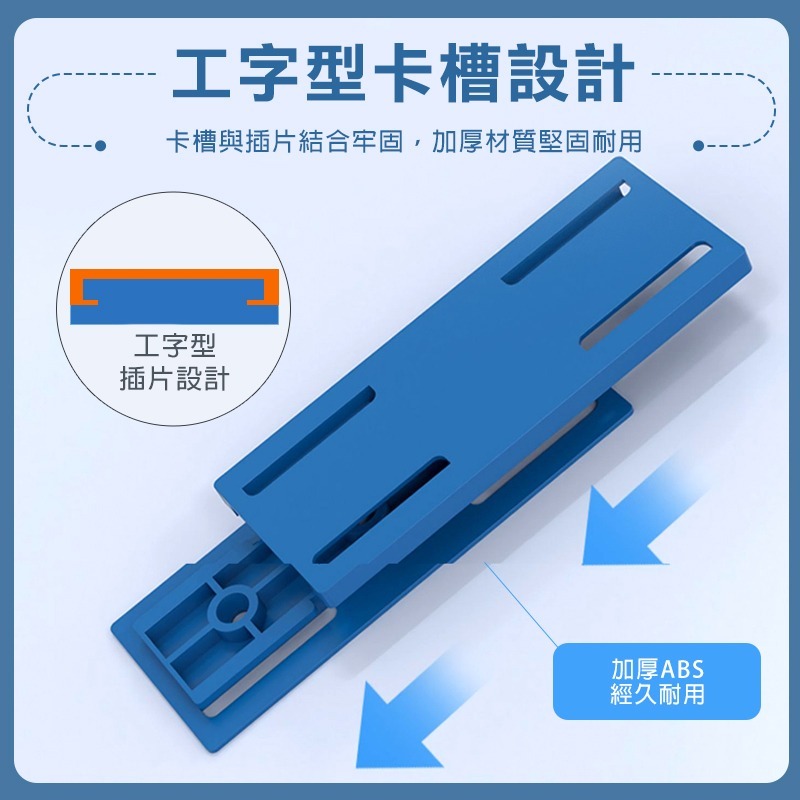 工字型卡槽設計

卡槽與插片結合牢固，加厚材質堅固耐用

工字型
插片設計

加厚ABS
經久耐用