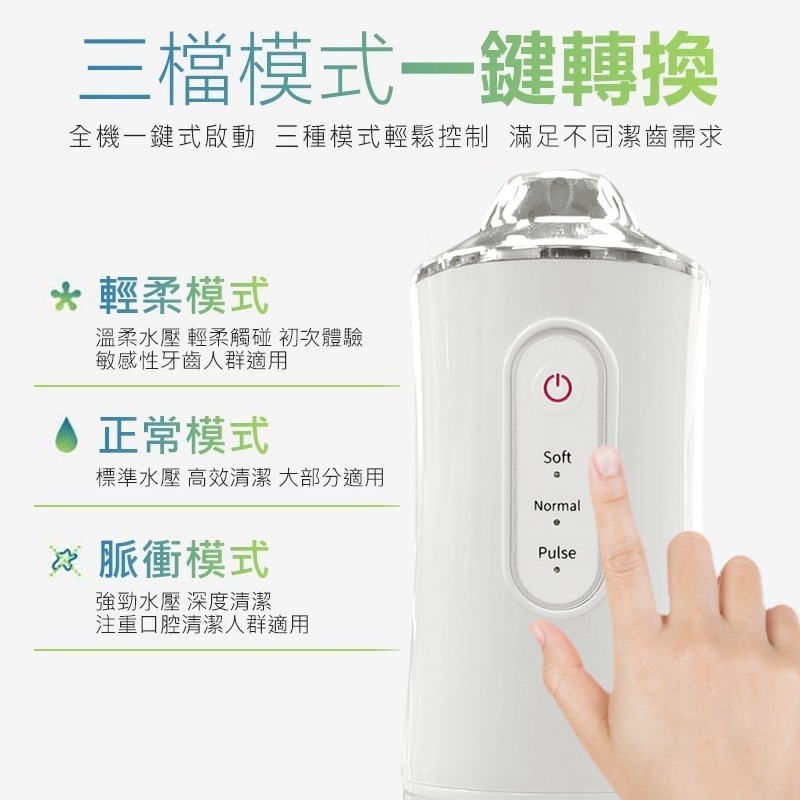 三檔模式一鍵轉換

全機一鍵式啟動 三種模式輕鬆控制 滿足不同潔齒需求

輕柔模式

溫柔水壓 輕柔觸碰 初次體驗
敏感性牙齒人群適用

正常模式

標準水壓 高效清潔 大部分適用

脈衝模式

強勁水壓 深度清潔
注重口腔清潔人群適用

Soft

Normal

Pulse