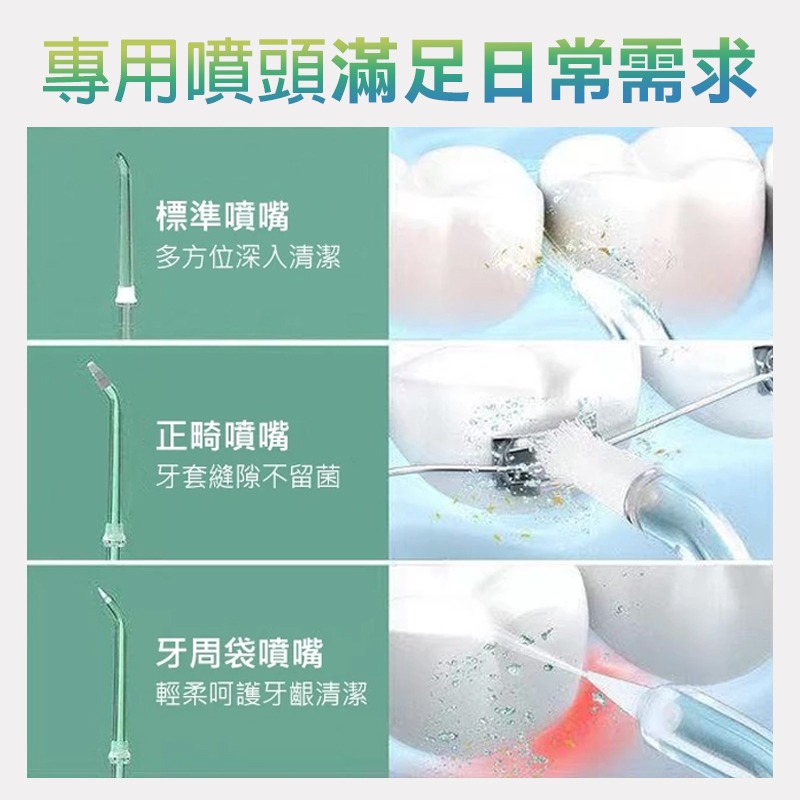 專用噴頭滿足日常需求

標準噴嘴
多方位深入清潔

正畸噴嘴
牙套縫隙不留菌

牙周袋噴嘴
輕柔呵護牙齦清潔