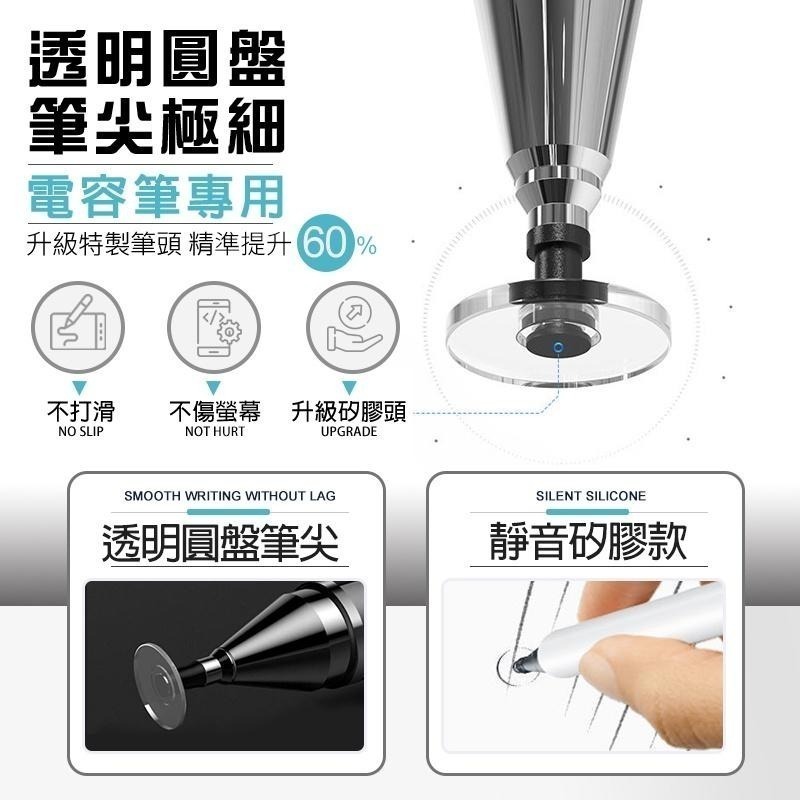 透明圓盤
筆尖極細

電容筆專用

升級特製筆頭 精準提升 60%

不打滑
NO SLIP

不傷螢幕
NOT HURT

升級矽膠頭
UPGRADE

SMOOTH WRITING WITHOUT LAG
透明圓盤筆尖

SILENT SILICONE
靜音矽膠款