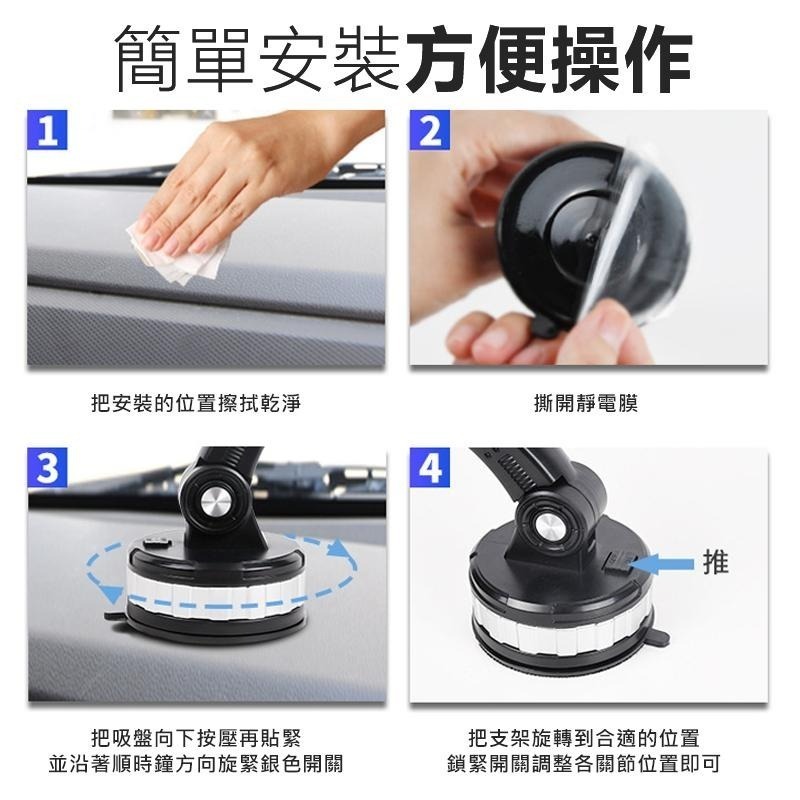 簡單安裝方便操作

1

把安裝的位置擦拭乾淨

2

撕開靜電膜

3

把吸盤向下按壓再貼緊
並沿著順時鐘方向旋緊銀色開關

4

推

把支架旋轉到合適的位置
鎖緊開關調整各關節位置即可