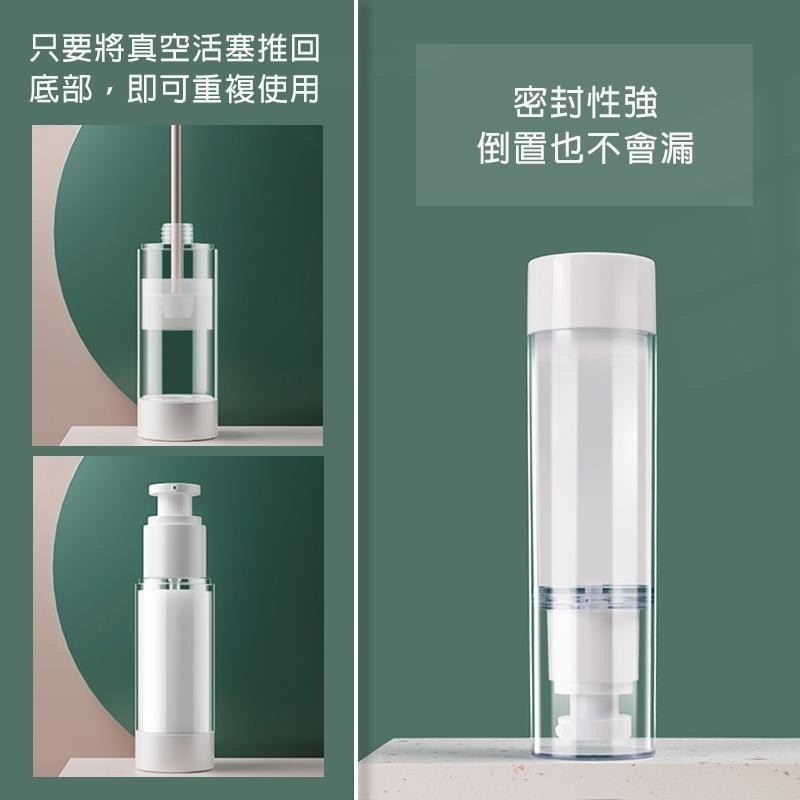 只要將真空活塞推回底部，即可重複使用

密封性強
倒置也不會漏