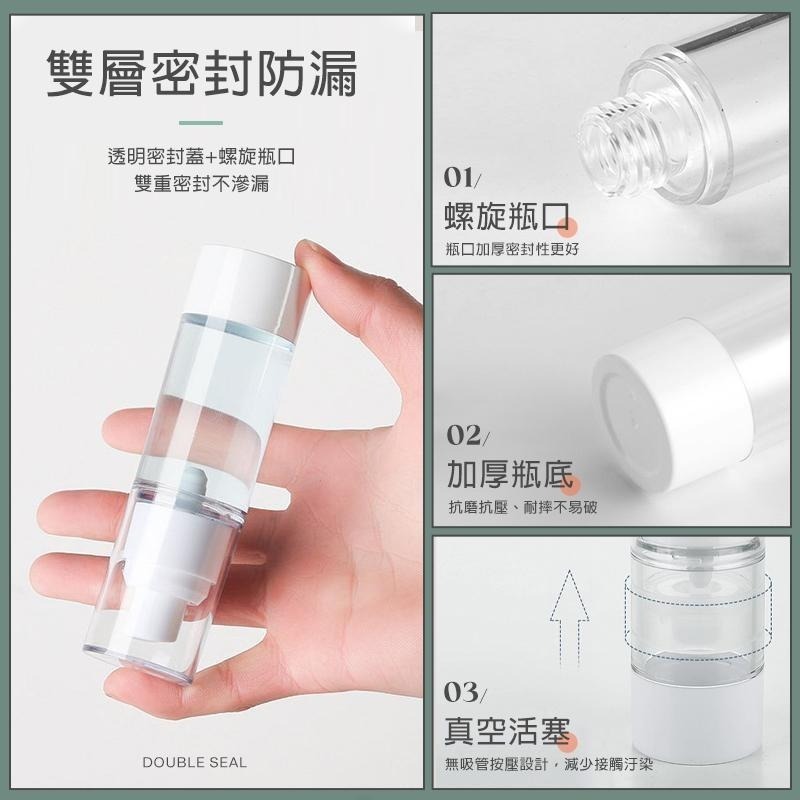 雙層密封防漏

透明密封蓋+螺旋瓶口
雙重密封不滲漏

DOUBLE SEAL

01/
螺旋瓶口
瓶口加厚密封性更好

02/
加厚瓶底
抗磨抗壓、耐摔不易破

03/
真空活塞
無吸管按壓設計，減少接觸汙染