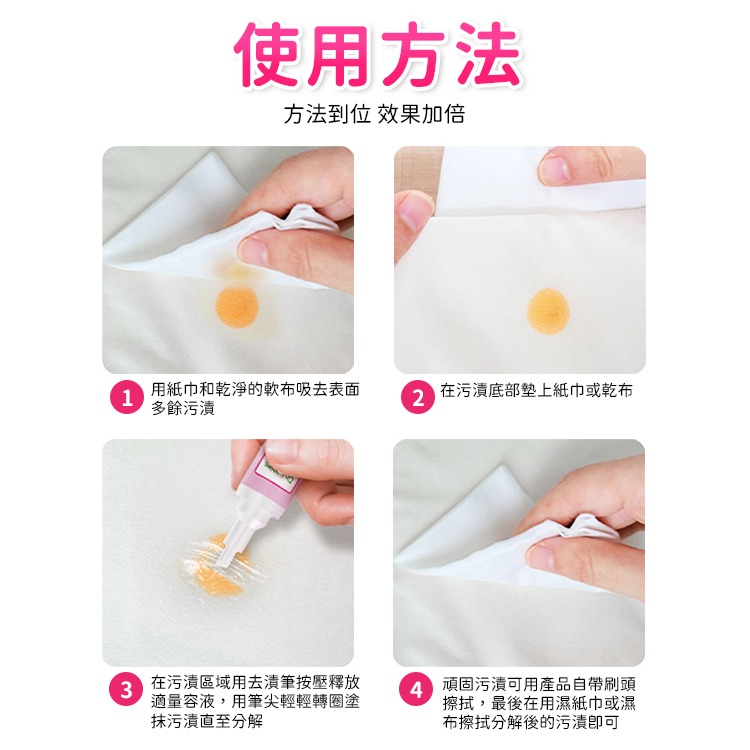 使用方法

方法到位 效果加倍

1 用紙巾和乾淨的軟布吸去表面多餘污漬

2 在污漬底部墊上紙巾或乾布

3 在污漬區域用去漬筆按壓釋放適量容液，用筆尖輕輕轉圈塗抹污漬直至分解

4 頑固污漬可用產品自帶刷頭擦拭，最後在用濕紙巾或濕布擦拭分解後的污漬即可