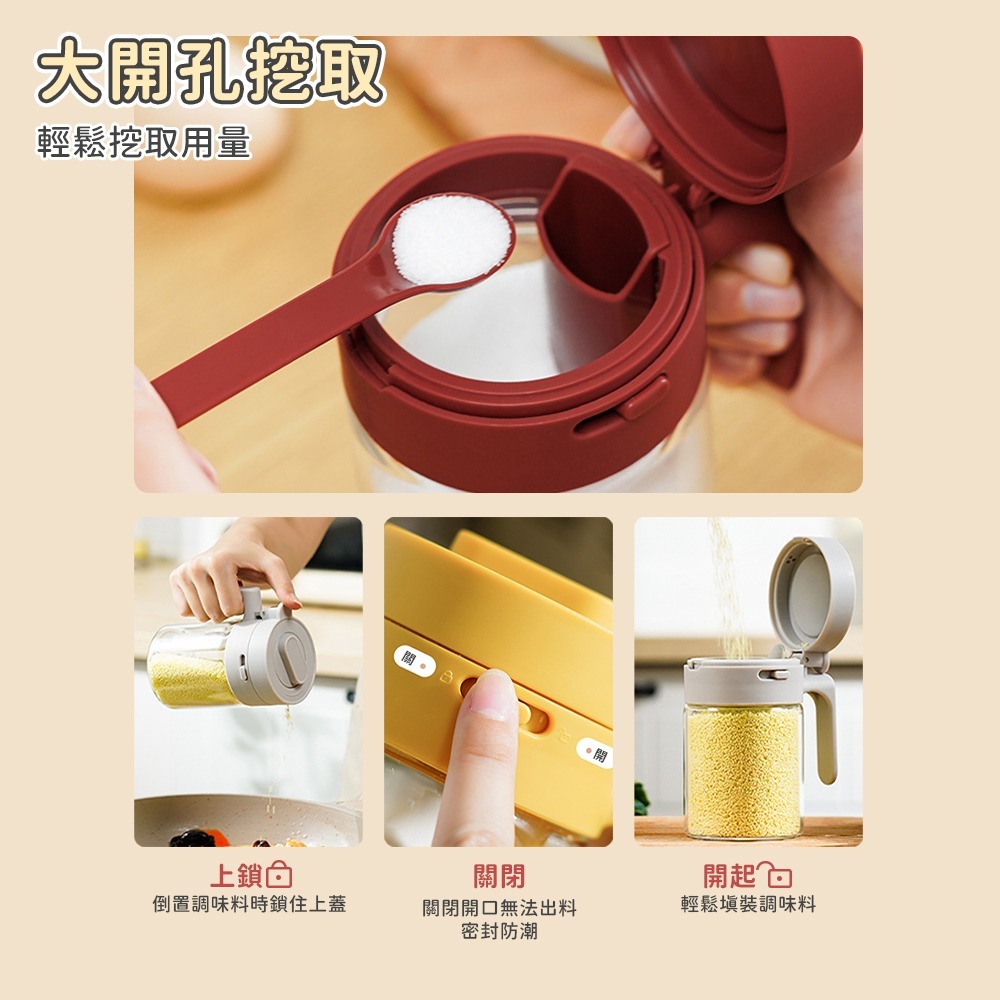 大開孔挖取

輕鬆挖取用量

關

開

上鎖

倒置調味料時鎖住上蓋

關閉

關閉開口無法出料
密封防潮

開起

輕鬆填裝調味料