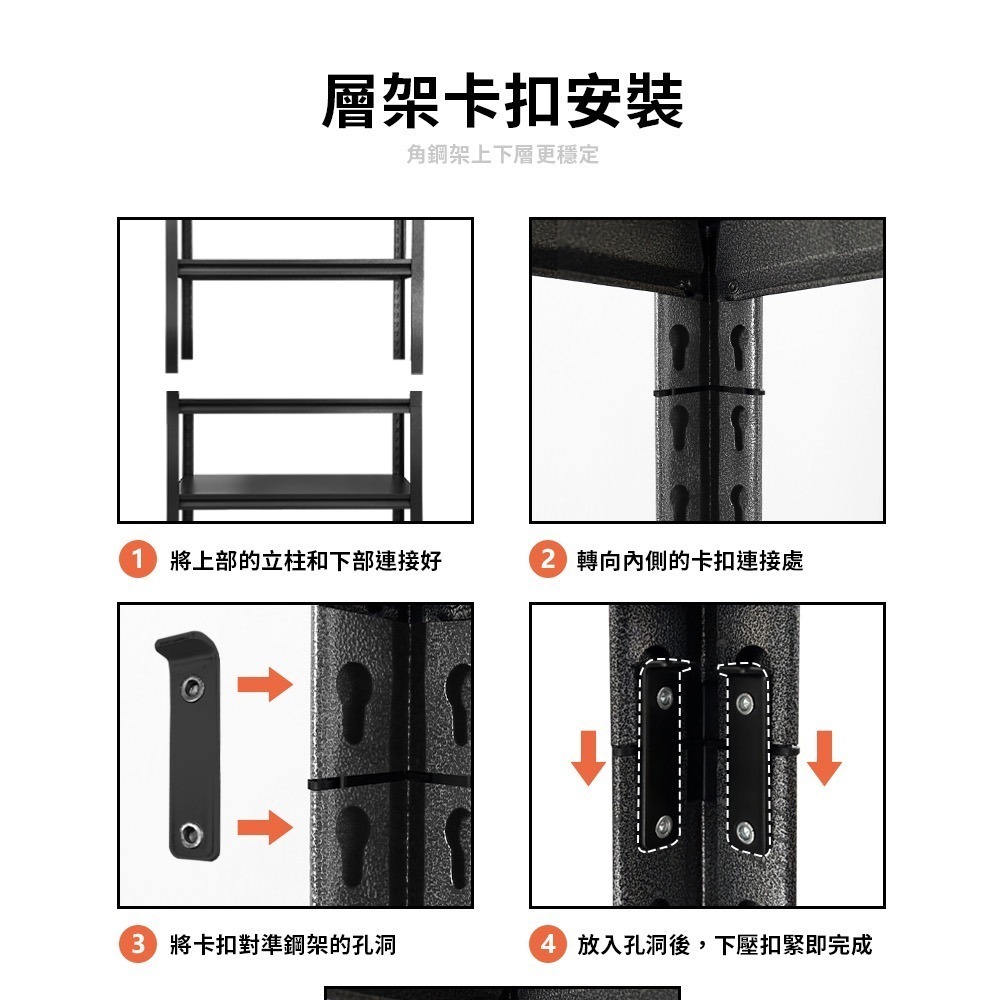 層架卡扣安裝

角鋼架上下層更穩定

1 將上部的立柱和下部連接好

2 轉向內側的卡扣連接處

3 將卡扣對準鋼架的孔洞

4 放入孔洞後，下壓扣緊即完成