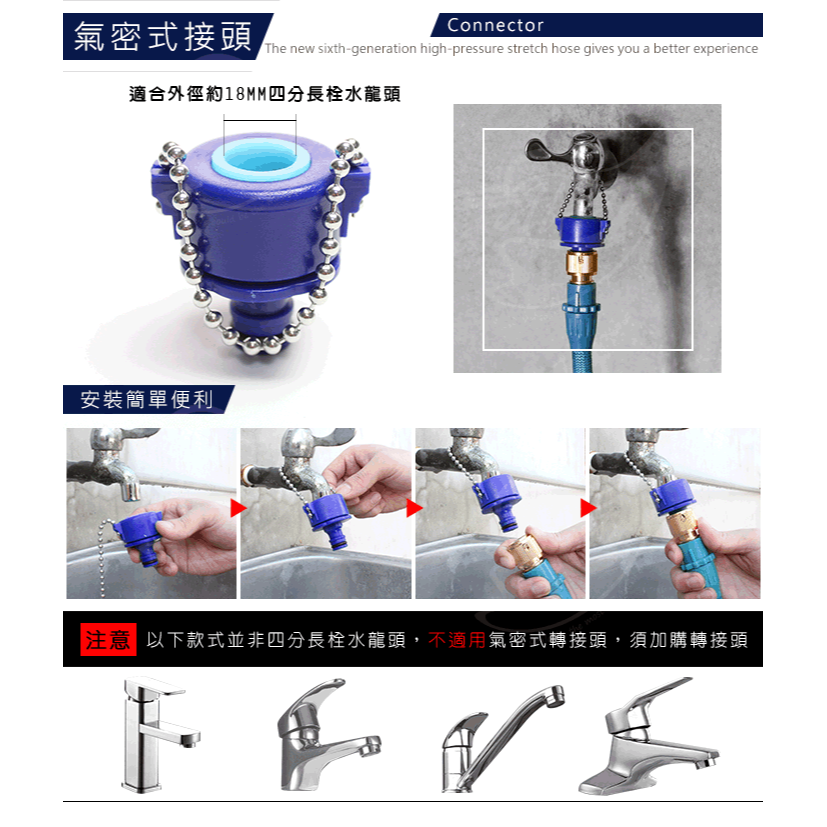 氣密式接頭

Connector

The new sixth-generation high-pressure stretch hose gives you a better experience

適合外徑約18MM四分長栓水龍頭

安裝簡單便利

注意 以下款式並非四分長栓水龍頭，不適用氣密式轉接頭，須加購轉接頭