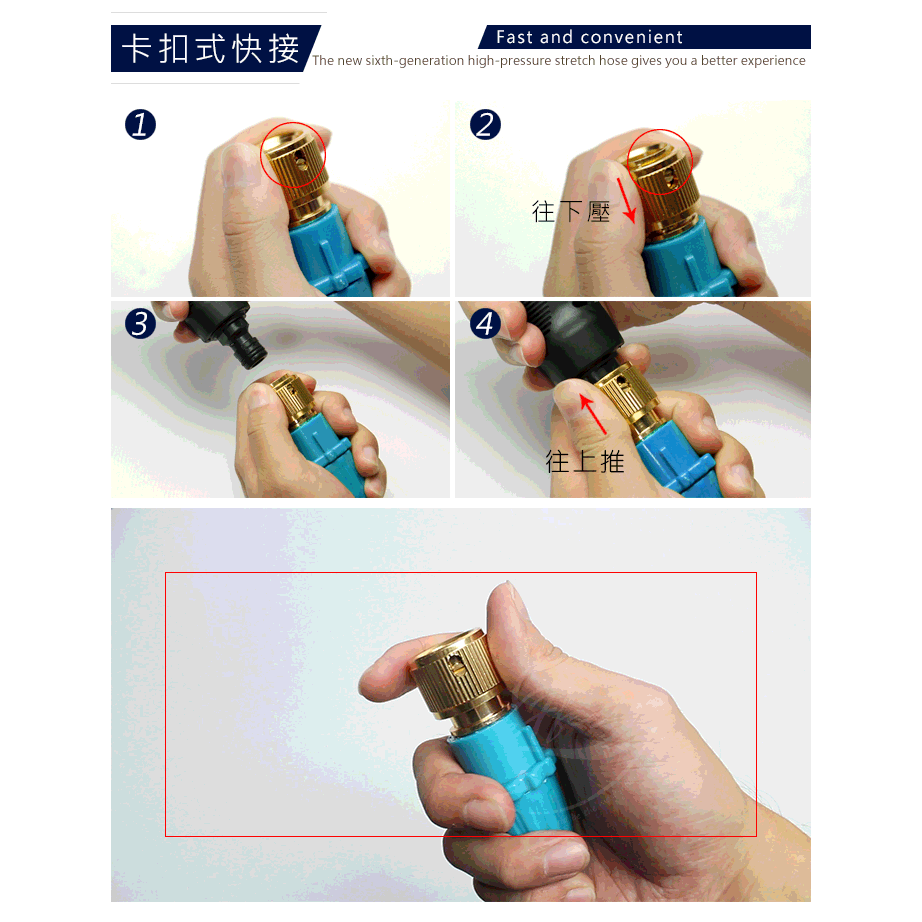 卡扣式快接

Fast and convenient

The new sixth-generation high-pressure stretch hose gives you a better experience

1

2

往下壓

3

4

往上推