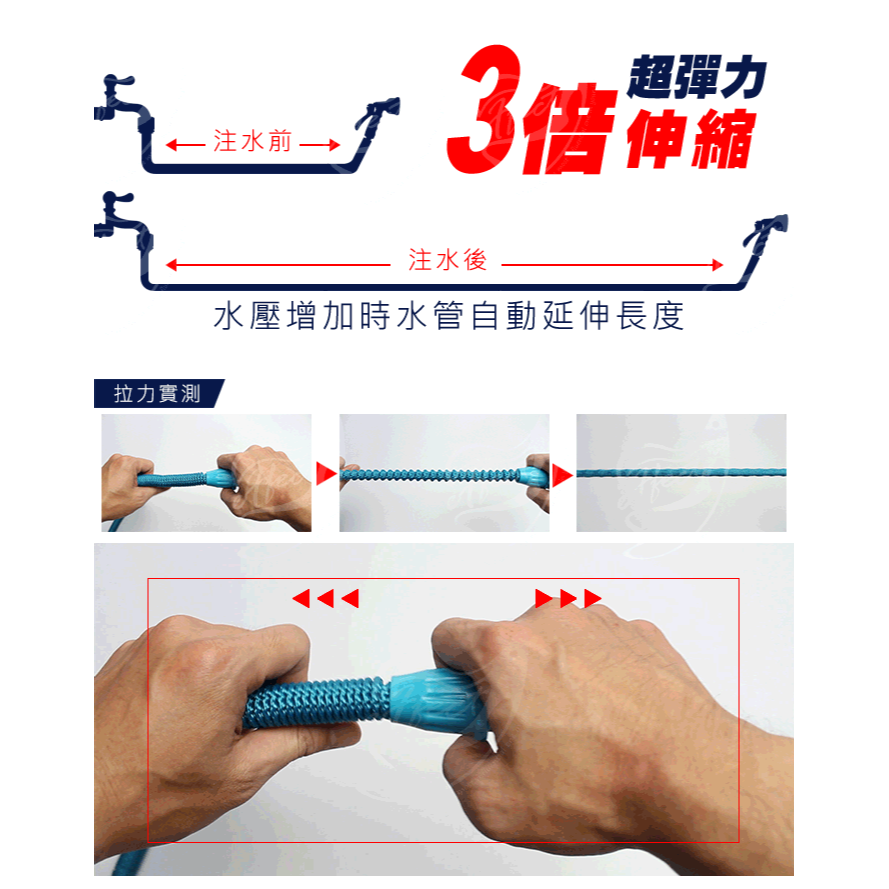 注水前

3倍 超彈力 伸縮

注水後

水壓增加時水管自動延伸長度

拉力實測