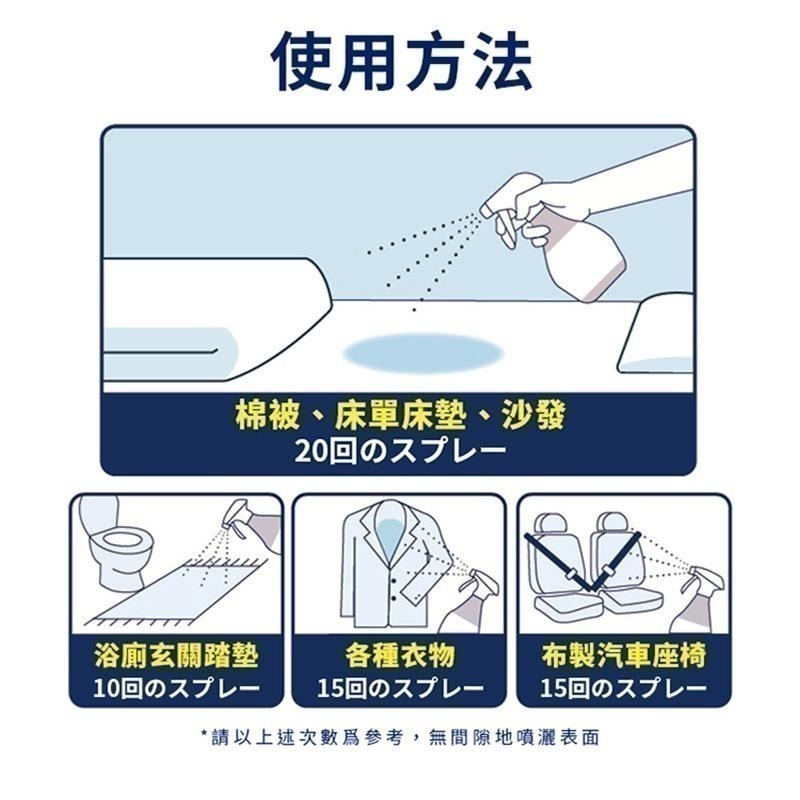 使用方法

棉被、床單床墊、沙發
20回のスプレー

浴廁玄關踏墊
10回のスプレー

各種衣物
15回のスプレー

布製汽車座椅
15回のスプレー

*請以上述次數爲參考，無間隙地噴灑表面