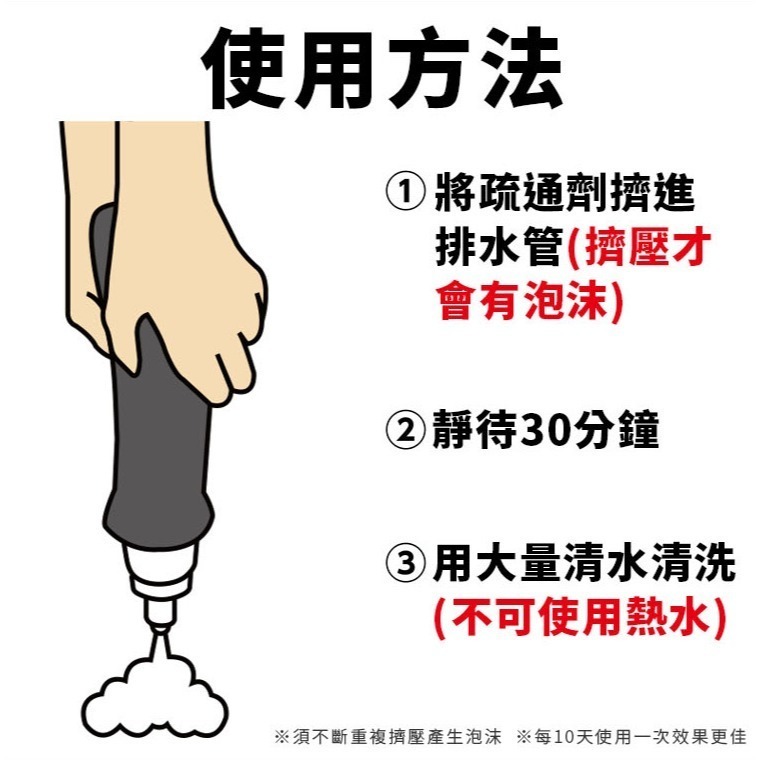 使用方法

① 將疏通劑擠進排水管(擠壓才會有泡沫)

② 靜待30分鐘

③ 用大量清水清洗(不可使用熱水)

※須不斷重複擠壓產生泡沫 ※每10天使用一次效果更佳