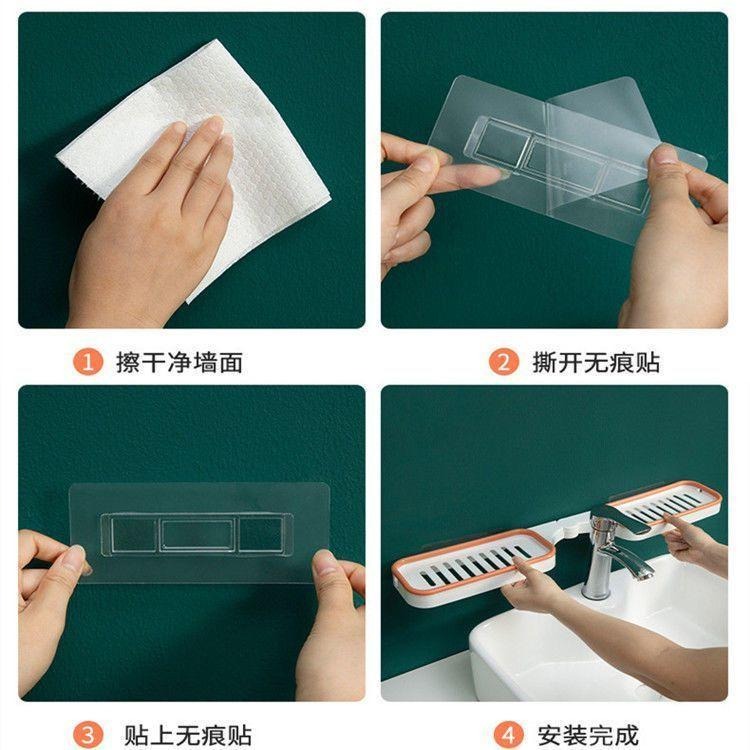 1 擦干净墙面

2 撕开无痕贴

3 贴上无痕贴

4 安装完成