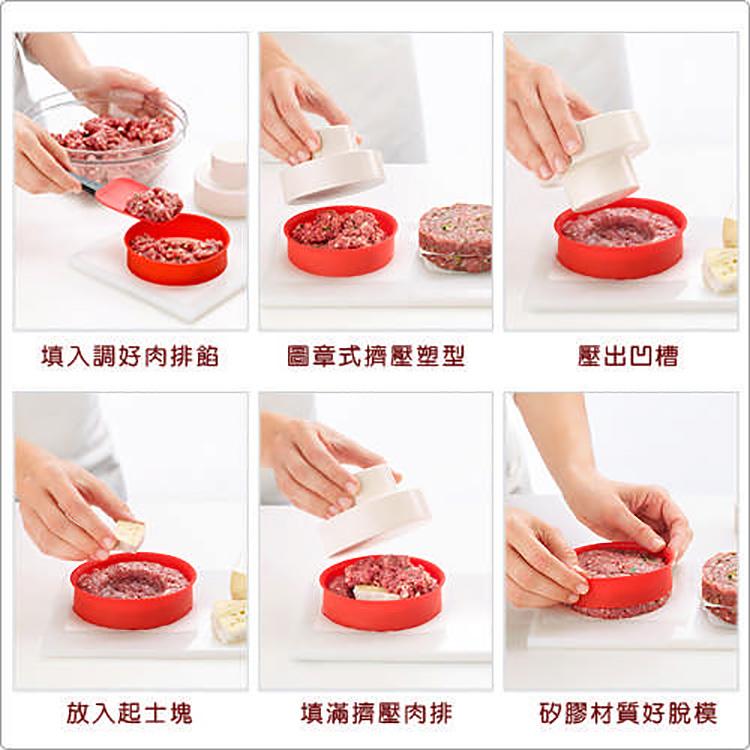 填入調好肉排餡

圖章式擠壓塑型

壓出凹槽

放入起士塊

填滿擠壓肉排

矽膠材質好脫模