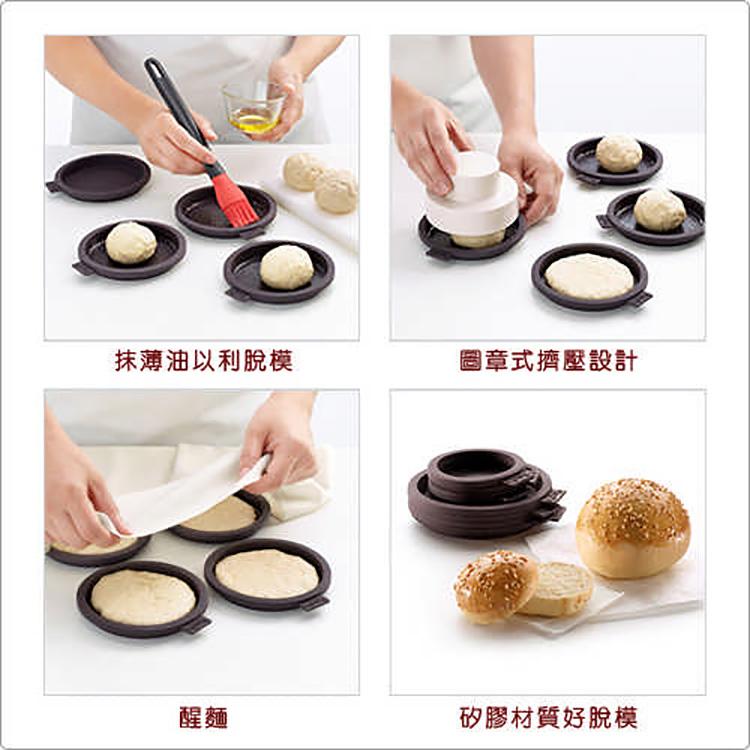 抹薄油以利脫模

圖章式擠壓設計

醒麵

矽膠材質好脫模