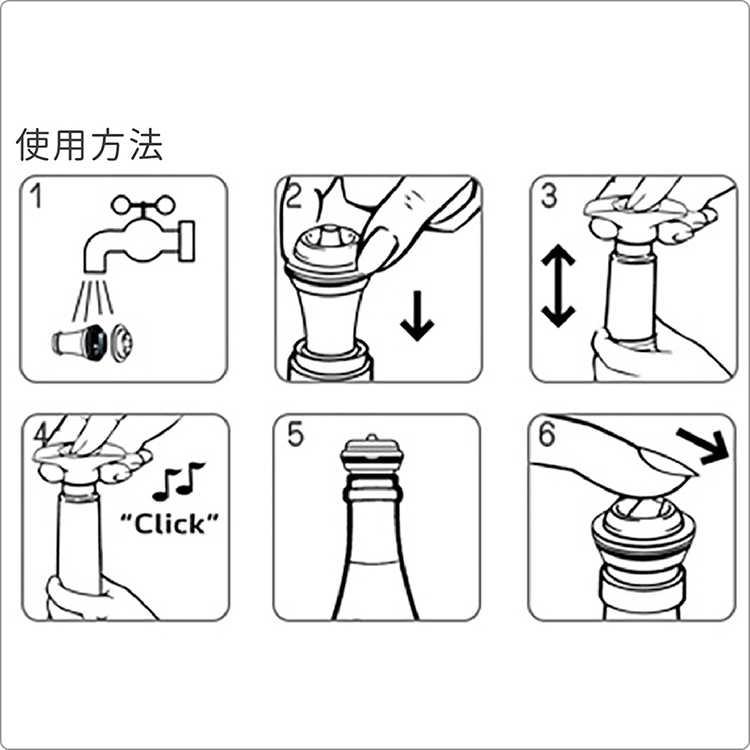 使用方法

1

2

3

4

"Click"

5

6