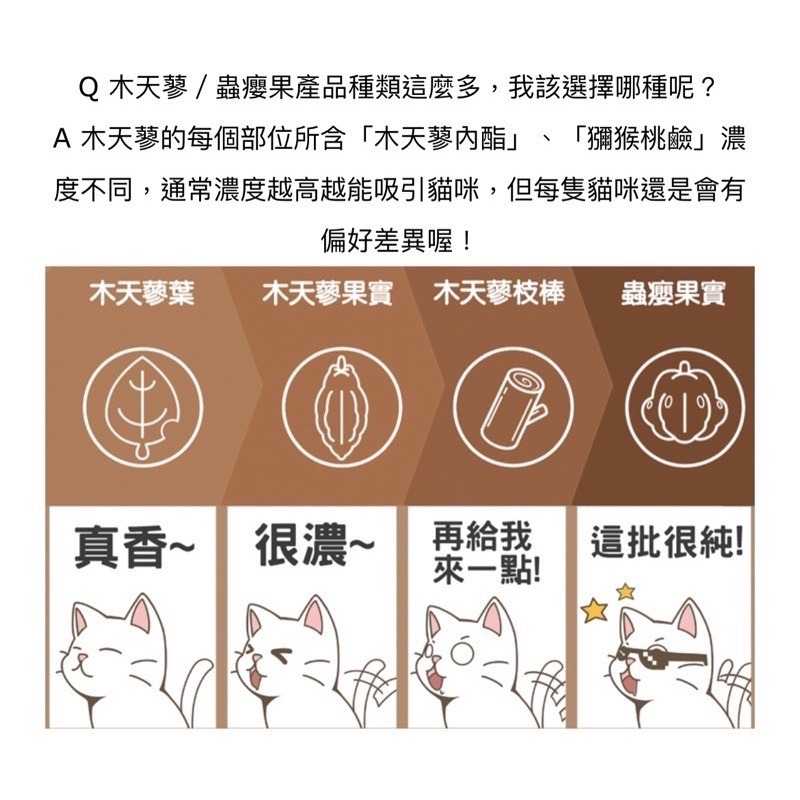 Q 木天蓼 / 蟲癭果產品種類這麼多，我該選擇哪種呢？
A 木天蓼的每個部位所含「木天蓼內酯」、「獼猴桃鹼」濃度不同，通常濃度越高越能吸引貓咪，但每隻貓咪還是會有偏好差異喔！

木天蓼葉
木天蓼果實
木天蓼枝棒
蟲癭果實

真香~
很濃~
再給我來一點!
這批很純!