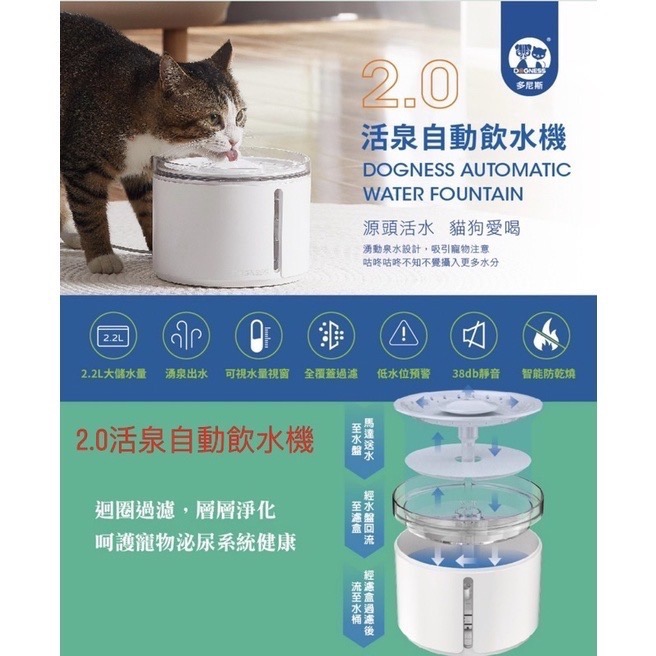 DOGNESS
多尼斯

2.0

活泉自動飲水機

DOGNESS AUTOMATIC WATER FOUNTAIN

源頭活水　貓狗愛喝

湧動泉水設計，吸引寵物注意
咕咚咕咚不知不覺攝入更多水分

2.2L

2.2L大儲水量　湧泉出水　可視水量視窗　全覆蓋過濾　低水位預警　38db靜音　智能防乾燒

2.0活泉自動飲水機

迴圈過濾，層層淨化
呵護寵物泌尿系統健康

馬達送水至水盤

經水盤回流至濾盒

經濾盒過濾後流至水桶