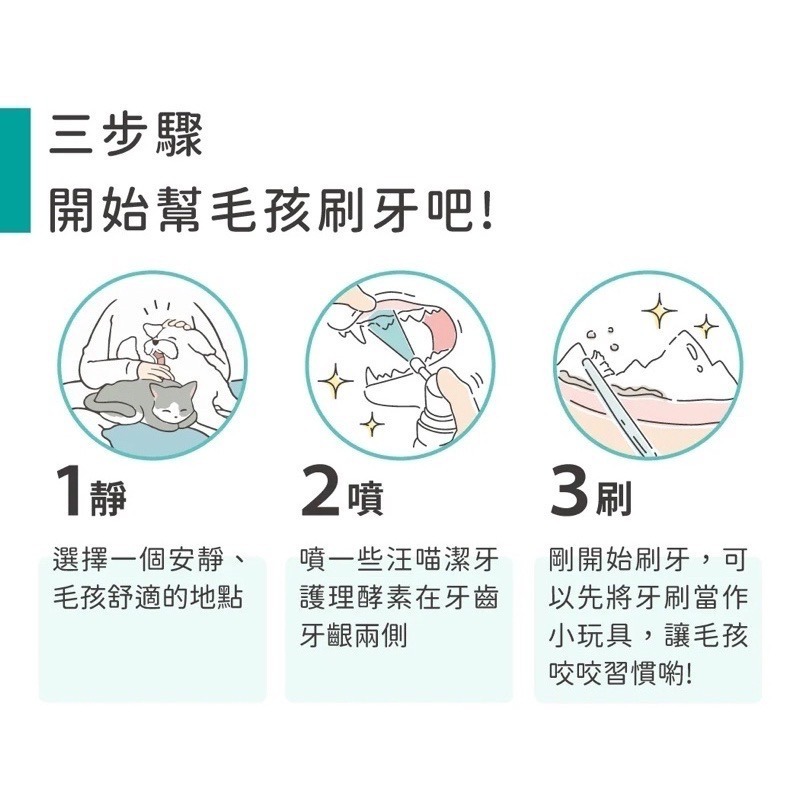 三步驟
開始幫毛孩刷牙吧!

1靜

選擇一個安靜、毛孩舒適的地點

2噴

噴一些汪喵潔牙護理酵素在牙齒牙齦兩側

3刷

剛開始刷牙，可以先將牙刷當作小玩具，讓毛孩咬咬習慣喲!