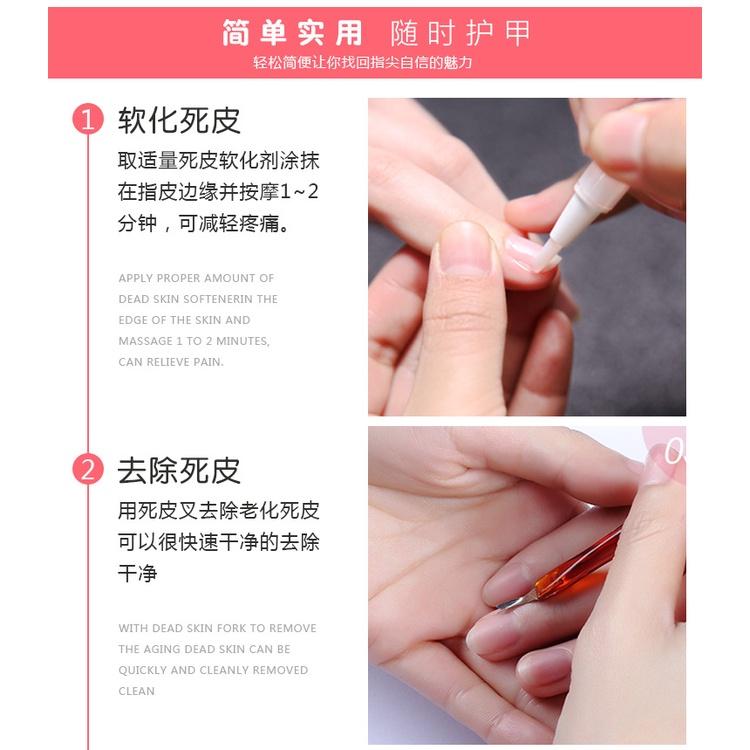 简单实用 随时护甲
轻松简便让你找回指尖自信的魅力

1 软化死皮
取适量死皮软化剂涂抹在指皮边缘并按摩1~2分钟，可减轻疼痛。

APPLY PROPER AMOUNT OF DEAD SKIN SOFTENERIN THE EDGE OF THE SKIN AND MASSAGE 1 TO 2 MINUTES, CAN RELIEVE PAIN.

2 去除死皮
用死皮叉去除老化死皮可以很快速干净的去除干净

WITH DEAD SKIN FORK TO REMOVE THE AGING DEAD SKIN CAN BE QUICKLY AND CLEANLY REMOVED CLEAN

0