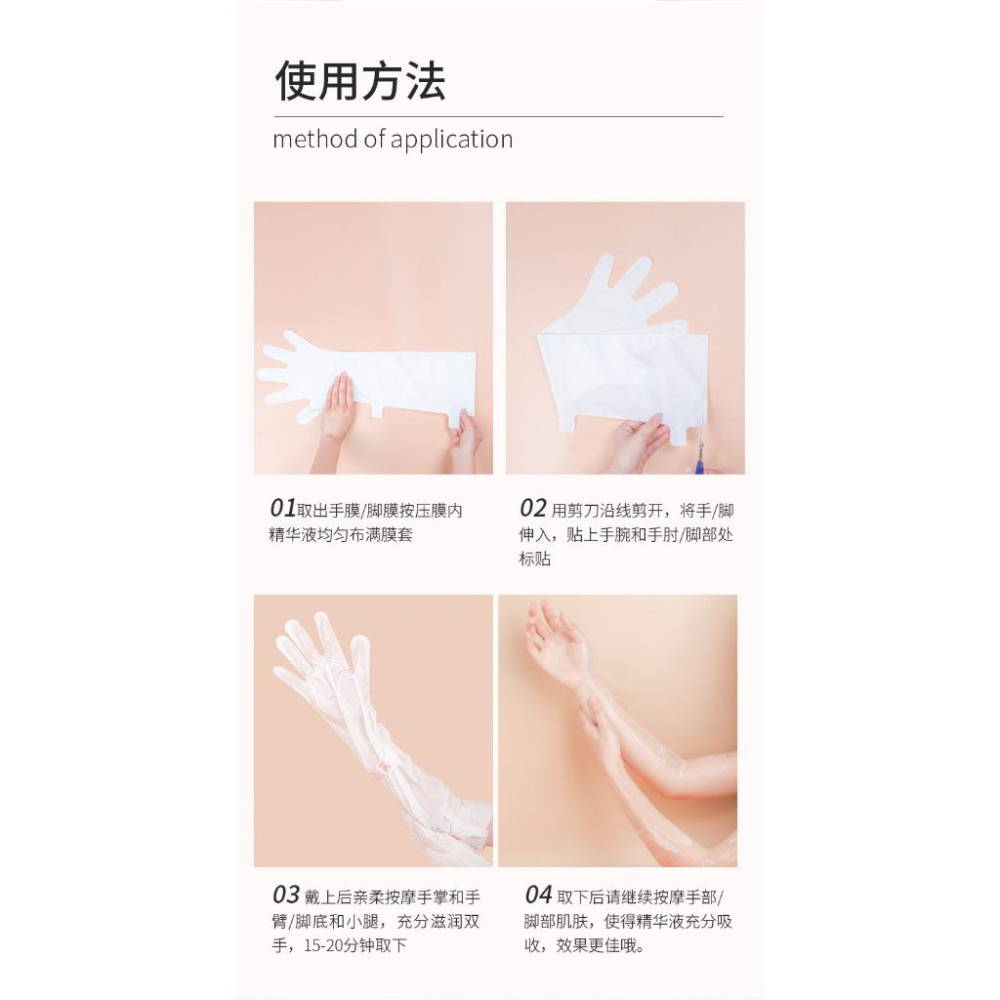 使用方法

method of application

01取出手膜/脚膜按压膜内精华液均匀布满膜套

02 用剪刀沿线剪开，将手/脚伸入，贴上手腕和手肘/脚部处标贴

03 戴上后亲柔按摩手掌和手臂/脚底和小腿，充分滋润双手，15-20分钟取下

04 取下后请继续按摩手部/脚部肌肤，使得精华液充分吸收，效果更佳哦。