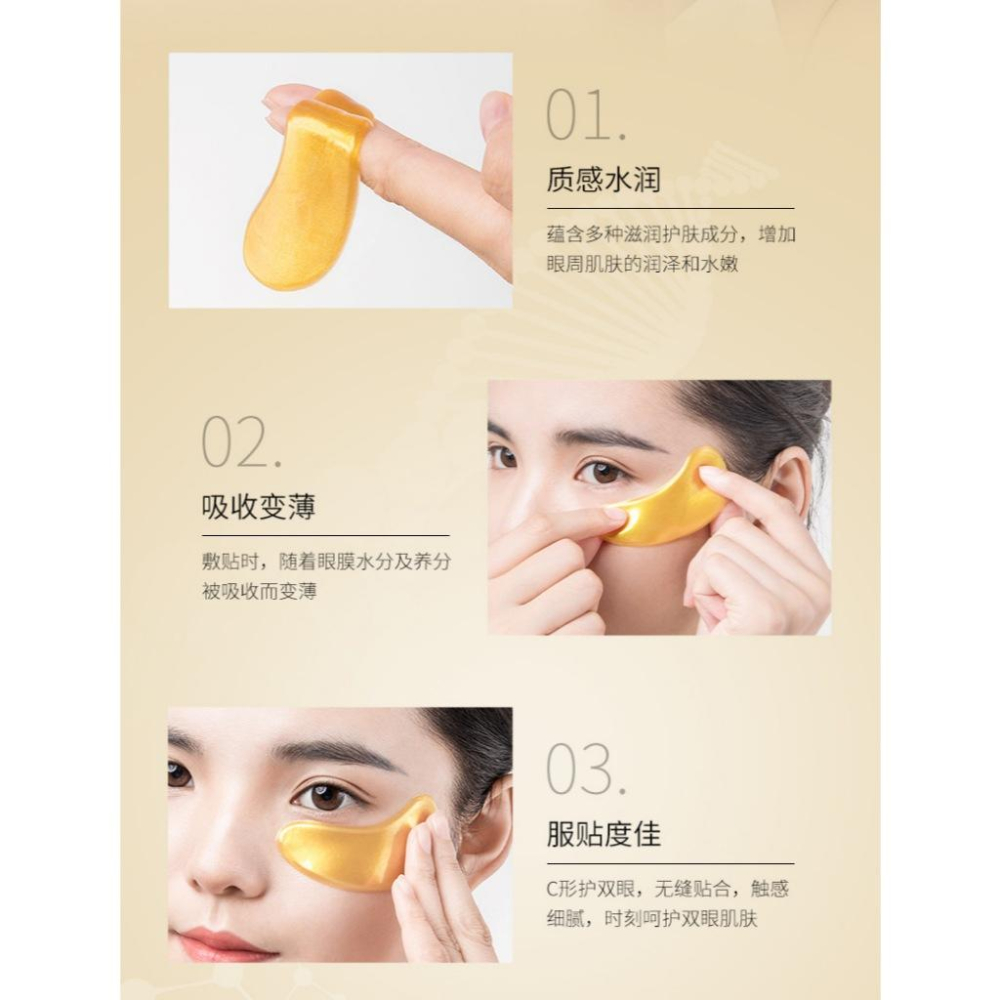 01.

质感水润

蕴含多种滋润护肤成分，增加眼周肌肤的润泽和水嫩

02.

吸收变薄

敷贴时，随着眼膜水分及养分被吸收而变薄

03.

服贴度佳

C形护双眼，无缝贴合，触感细腻，时刻呵护双眼肌肤