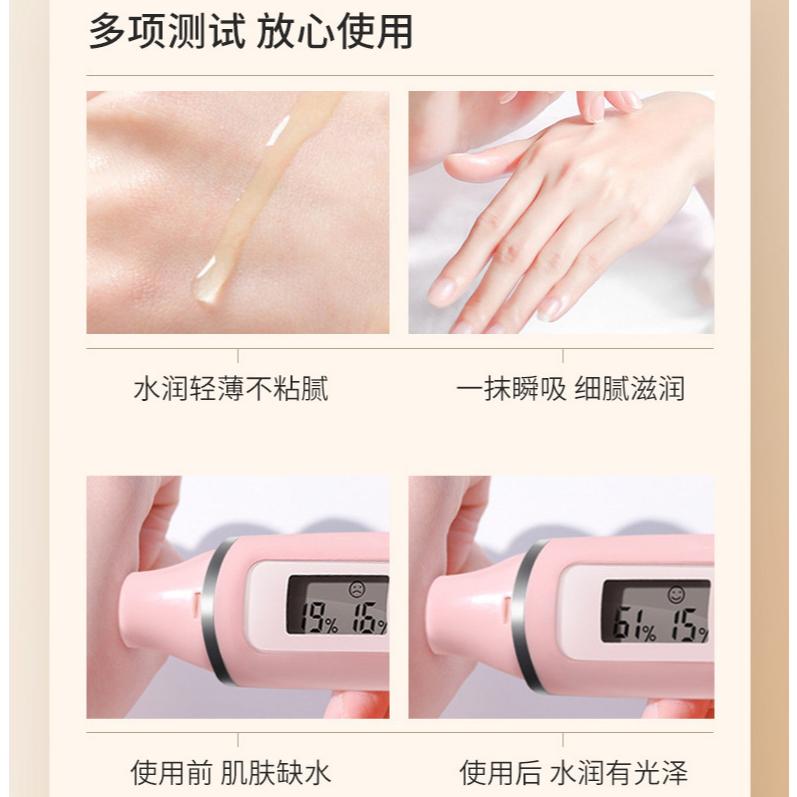 多项测试 放心使用

水润轻薄不粘腻

一抹瞬吸 细腻滋润

19% 16%

61% 15%

使用前 肌肤缺水

使用后 水润有光泽