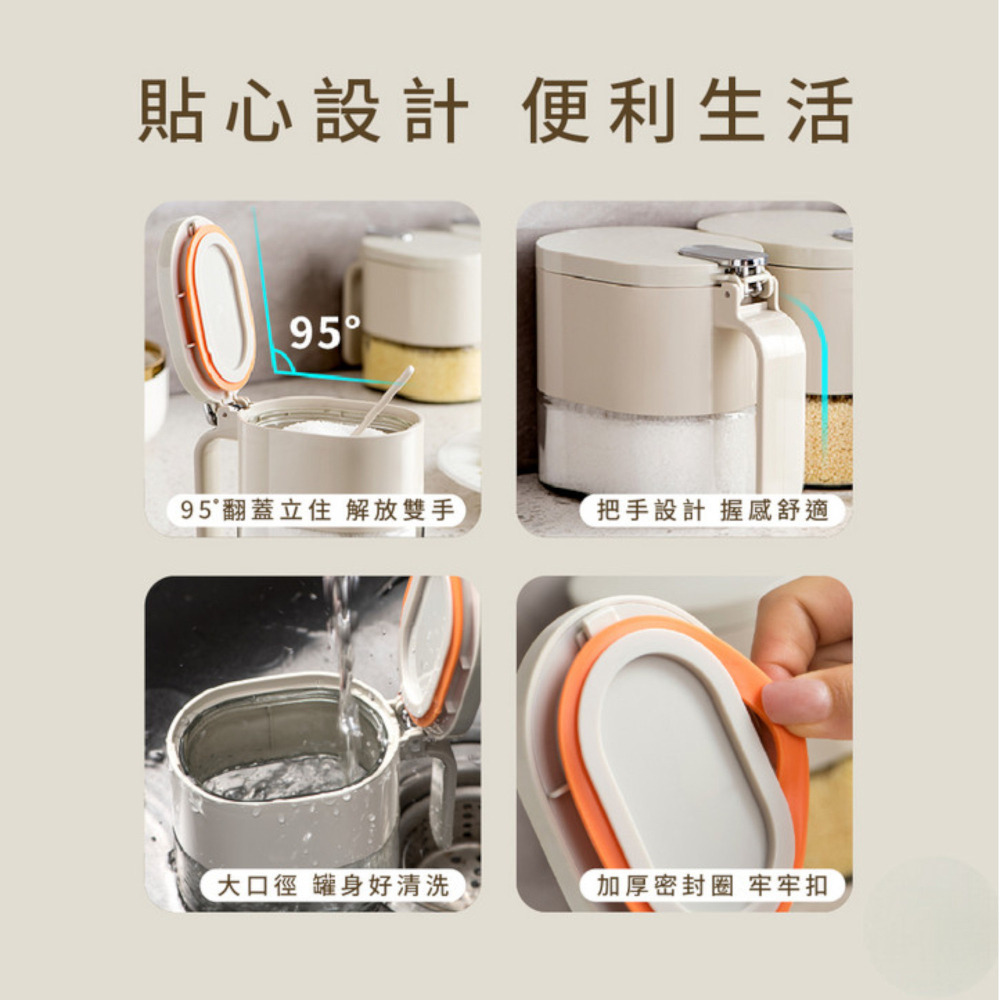 貼心設計 便利生活

95°

95°翻蓋立住 解放雙手

把手設計 握感舒適

大口徑 罐身好清洗

加厚密封圈 牢牢扣