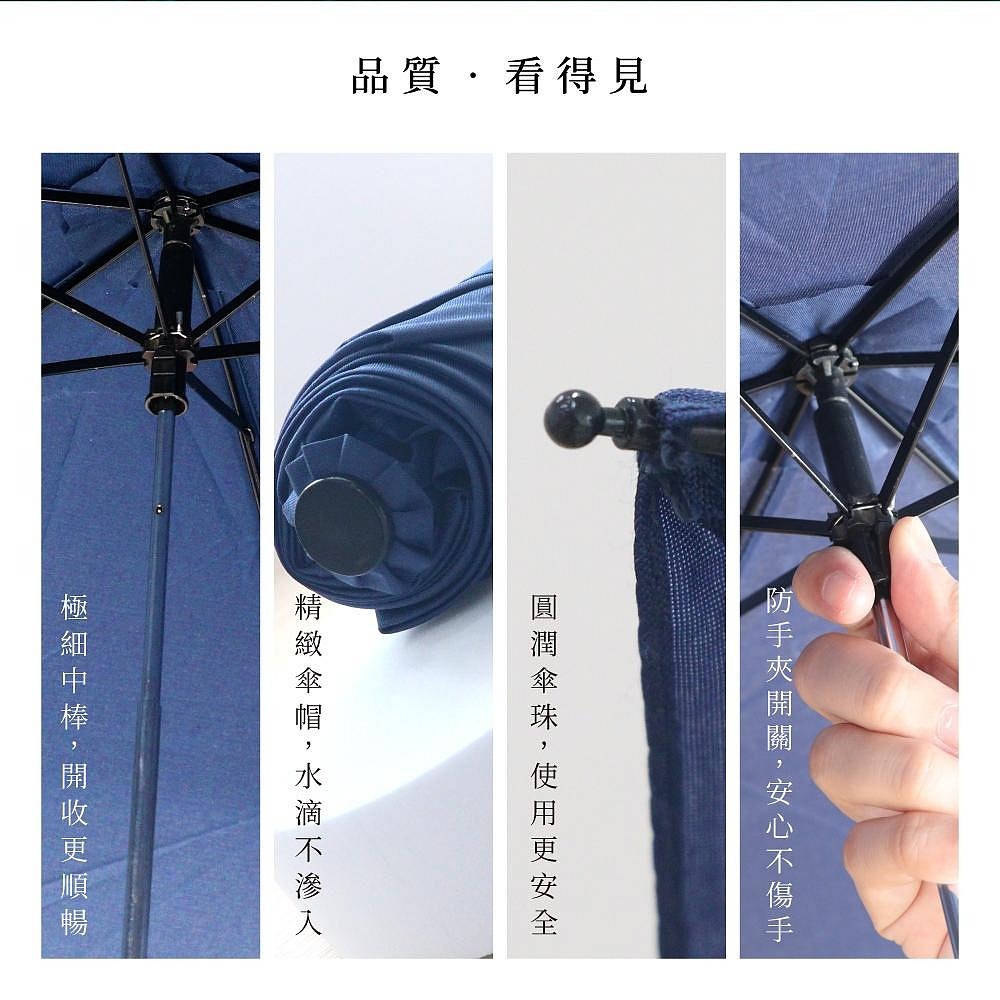 品質 · 看得見

極細中棒，開收更順暢

精緻傘帽，水滴不滲入

圓潤傘珠，使用更安全

防手夾開關，安心不傷手