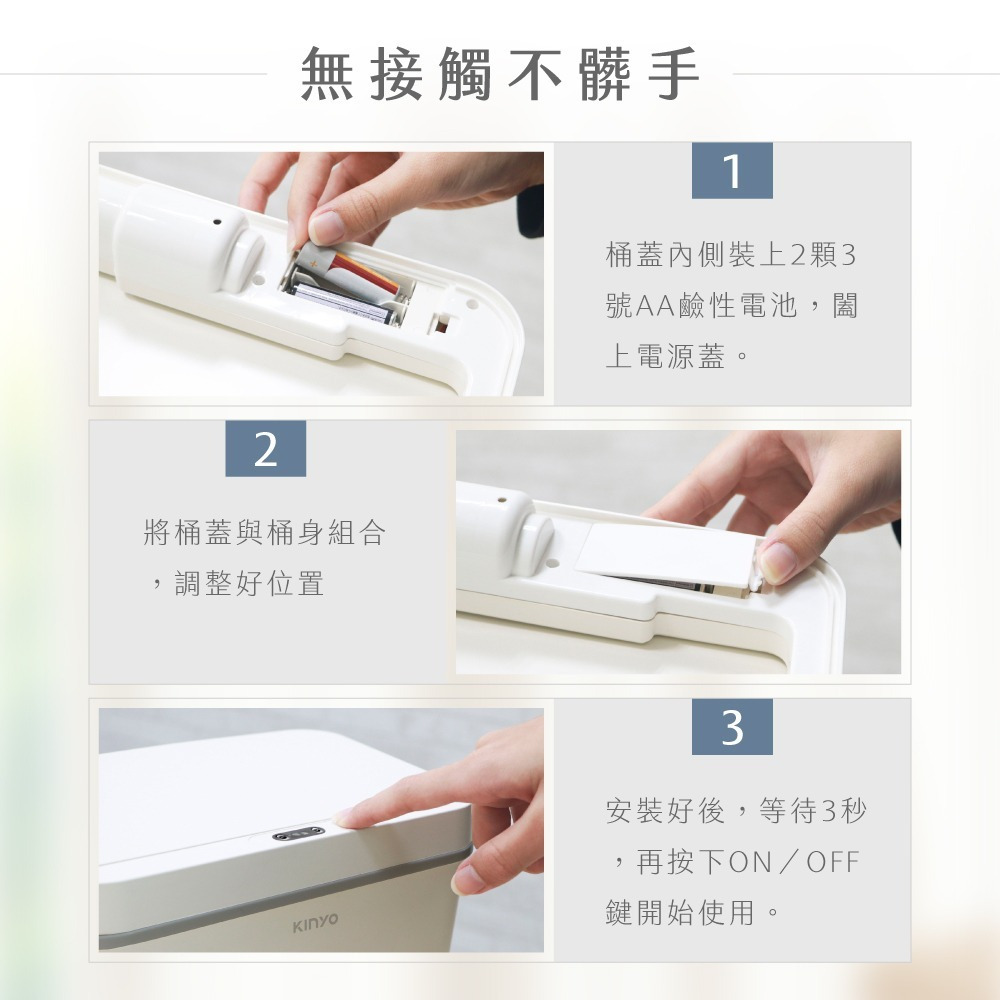 無接觸不髒手

1

桶蓋內側裝上2顆3號AA鹼性電池，闔上電源蓋。

2

將桶蓋與桶身組合，調整好位置

3

安裝好後，等待3秒，再按下ON／OFF鍵開始使用。

KINYO