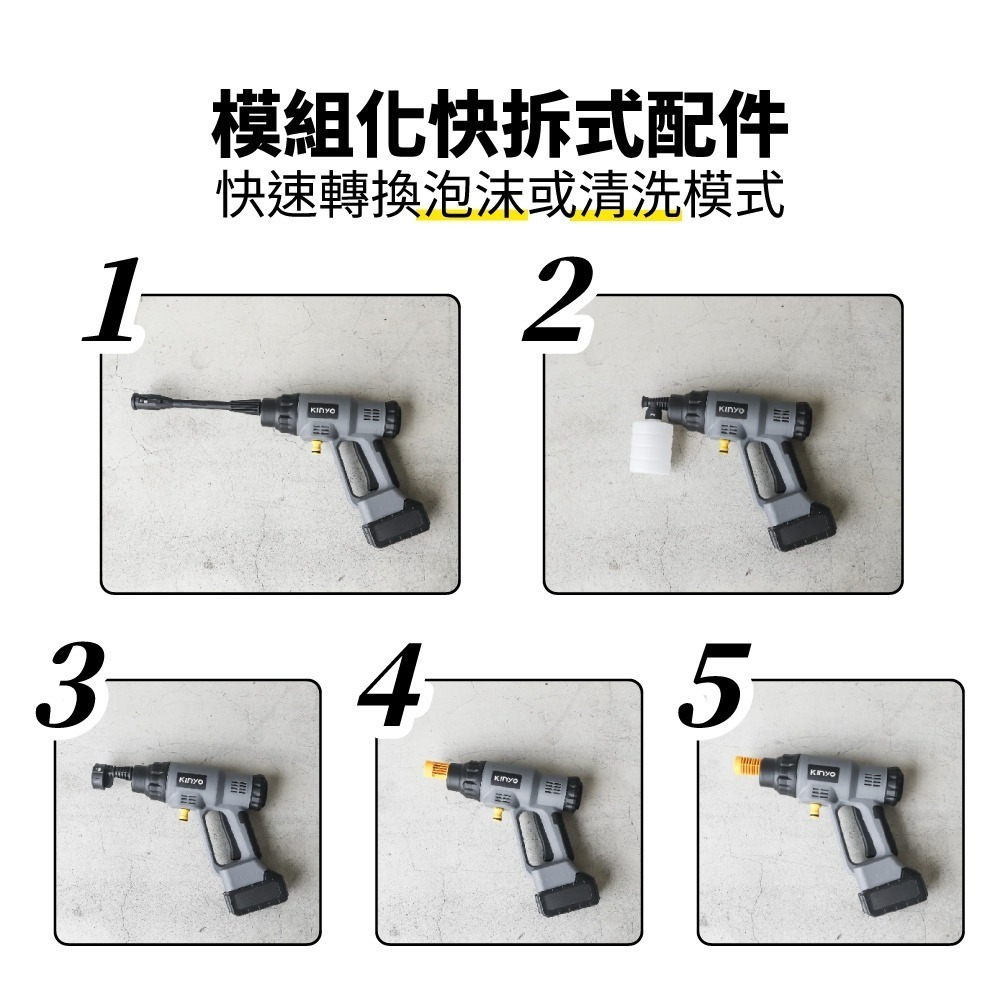 模組化快拆式配件
快速轉換泡沫或清洗模式

1

KINYO

2

KINYO

3

KINYO

4

KINYO

5

KINYO