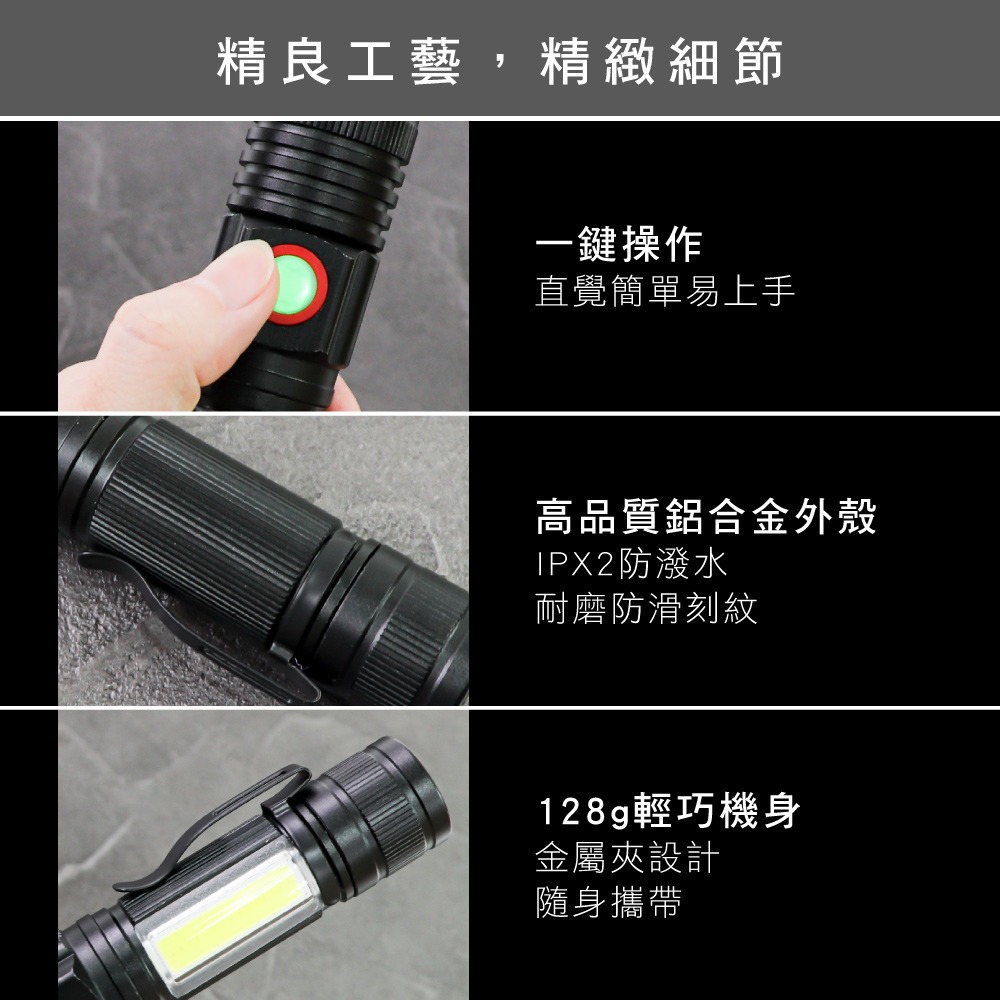 精良工藝，精緻細節

一鍵操作
直覺簡單易上手

高品質鋁合金外殼
IPX2防潑水
耐磨防滑刻紋

128g輕巧機身
金屬夾設計
隨身攜帶