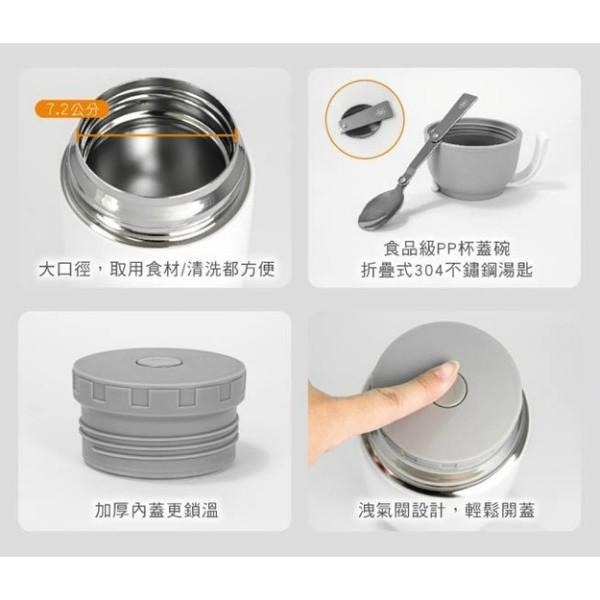 7.2公分

大口徑，取用食材/清洗都方便

食品級PP杯蓋碗
折疊式304不鏽鋼湯匙

加厚內蓋更鎖溫

洩氣閥設計，輕鬆開蓋