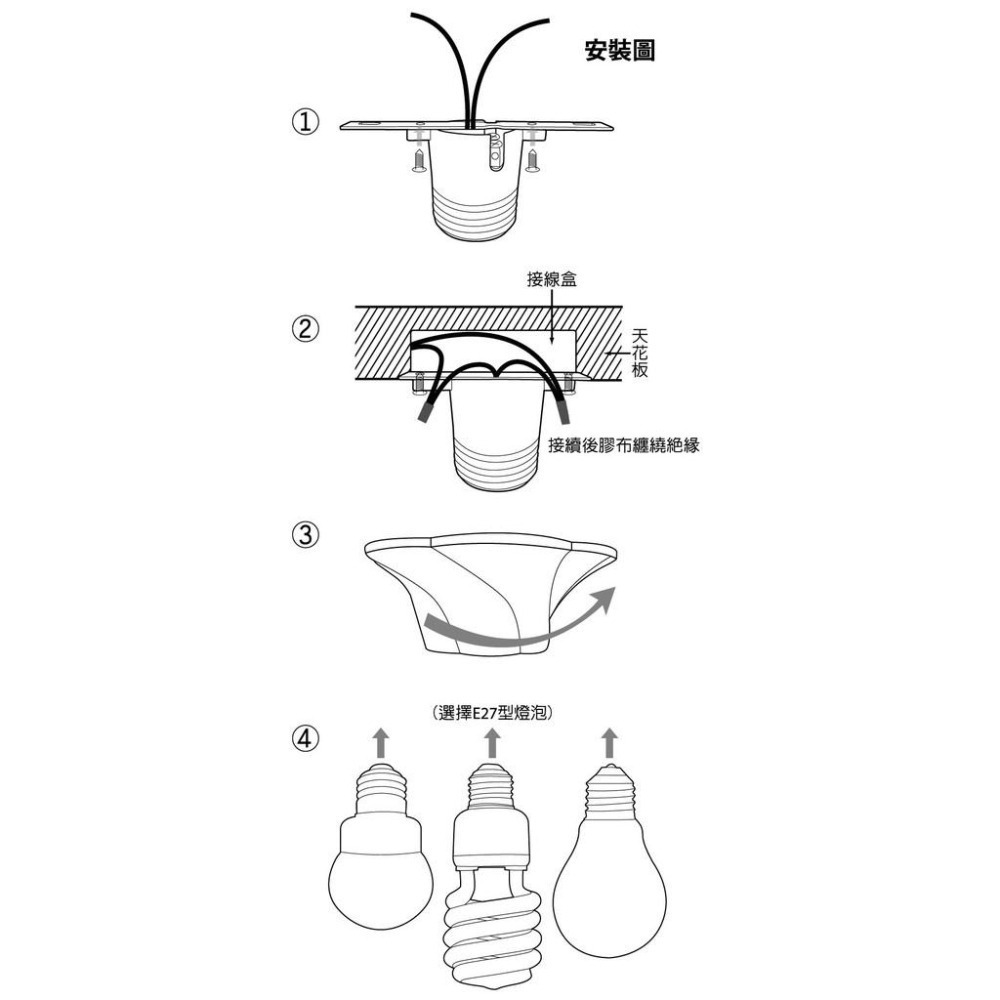 安裝圖

①

②

接線盒

天花板

接續後膠布纏繞絕緣

③

④

(選擇E27型燈泡)