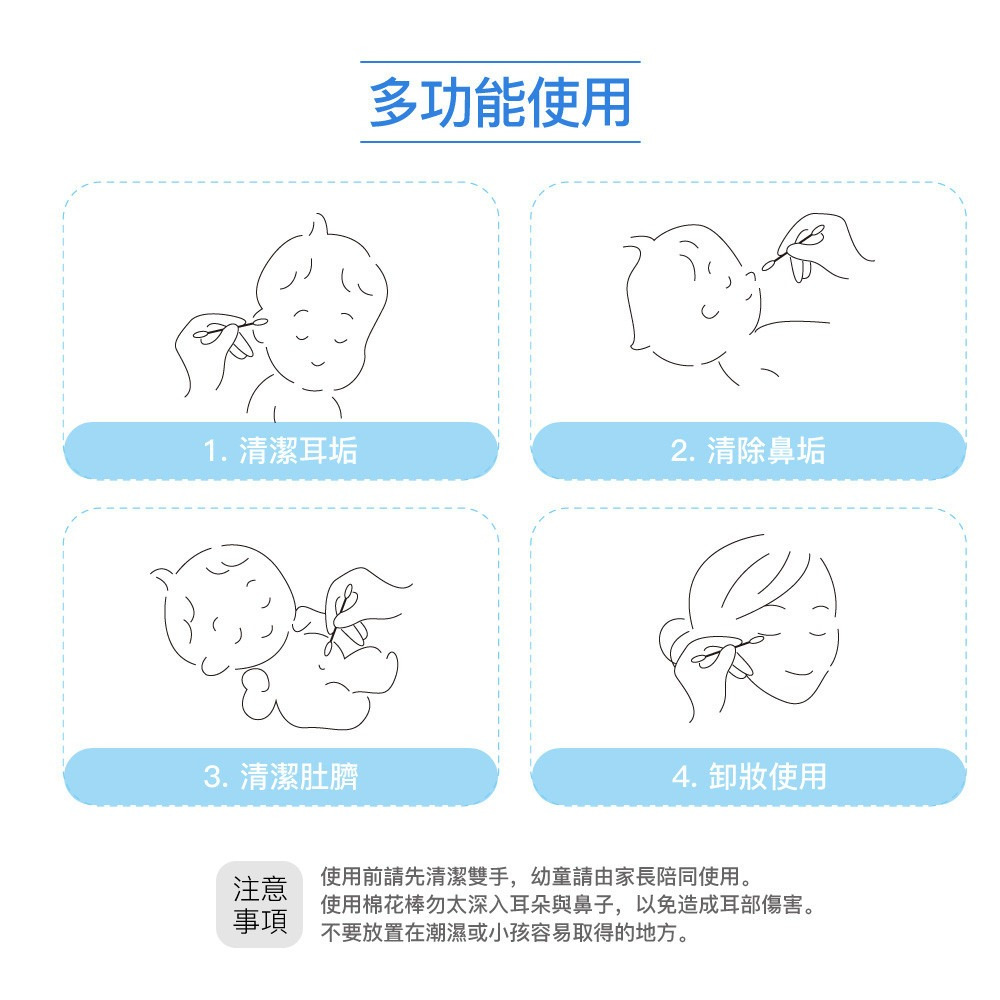 多功能使用

1. 清潔耳垢

2. 清除鼻垢

3. 清潔肚臍

4. 卸妝使用

注意事項

使用前請先清潔雙手，幼童請由家長陪同使用。
使用棉花棒勿太深入耳朵與鼻子，以免造成耳部傷害。
不要放置在潮濕或小孩容易取得的地方。