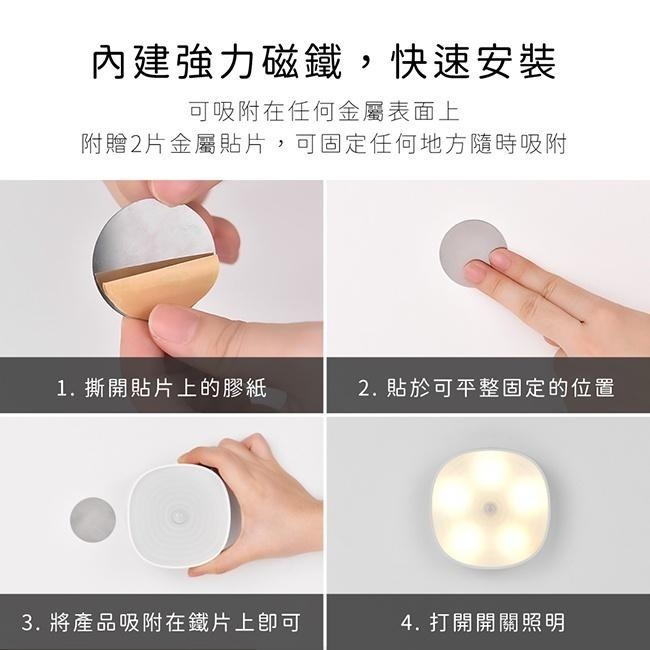 內建強力磁鐵，快速安裝

可吸附在任何金屬表面上
附贈2片金屬貼片，可固定任何地方隨時吸附

1. 撕開貼片上的膠紙

2. 貼於可平整固定的位置

3. 將產品吸附在鐵片上即可

4. 打開開關照明