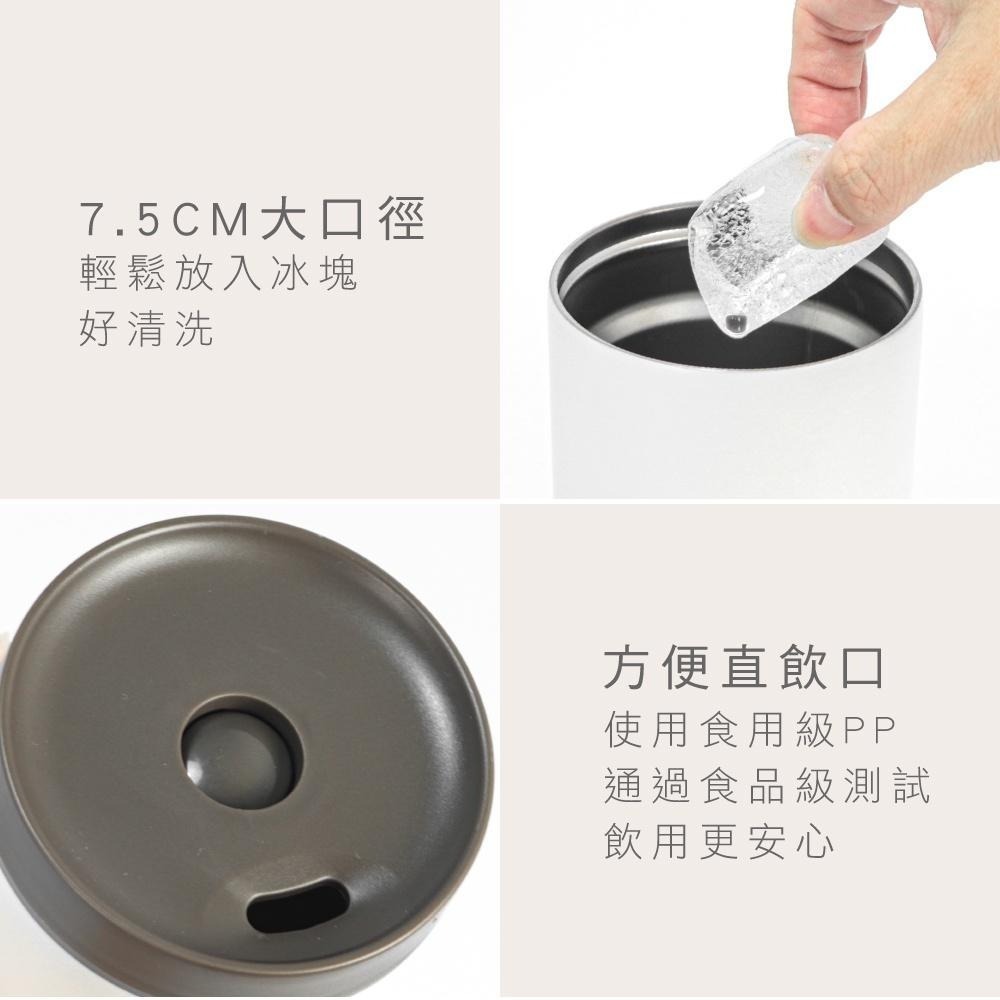 7.5CM大口徑
輕鬆放入冰塊
好清洗

方便直飲口
使用食用級PP
通過食品級測試
飲用更安心