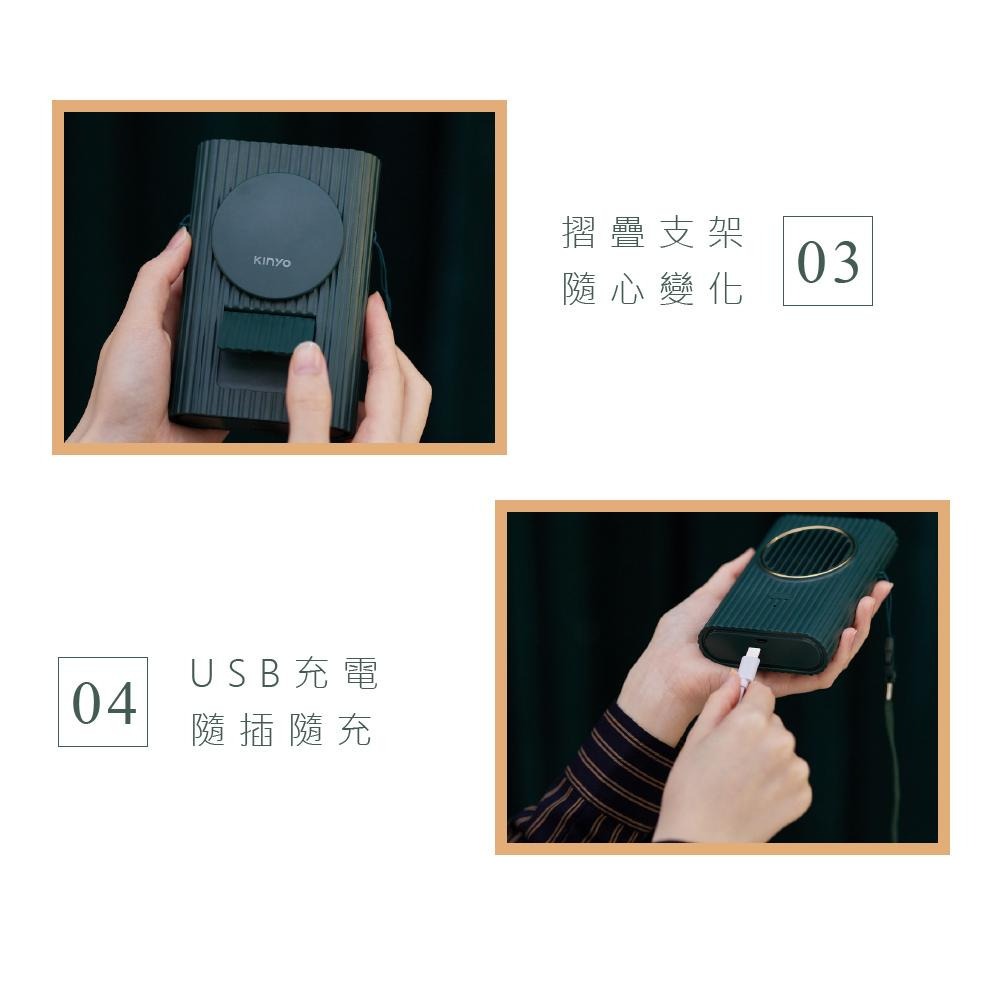 KINYO

摺疊支架
隨心變化

03

04

USB充電
隨插隨充