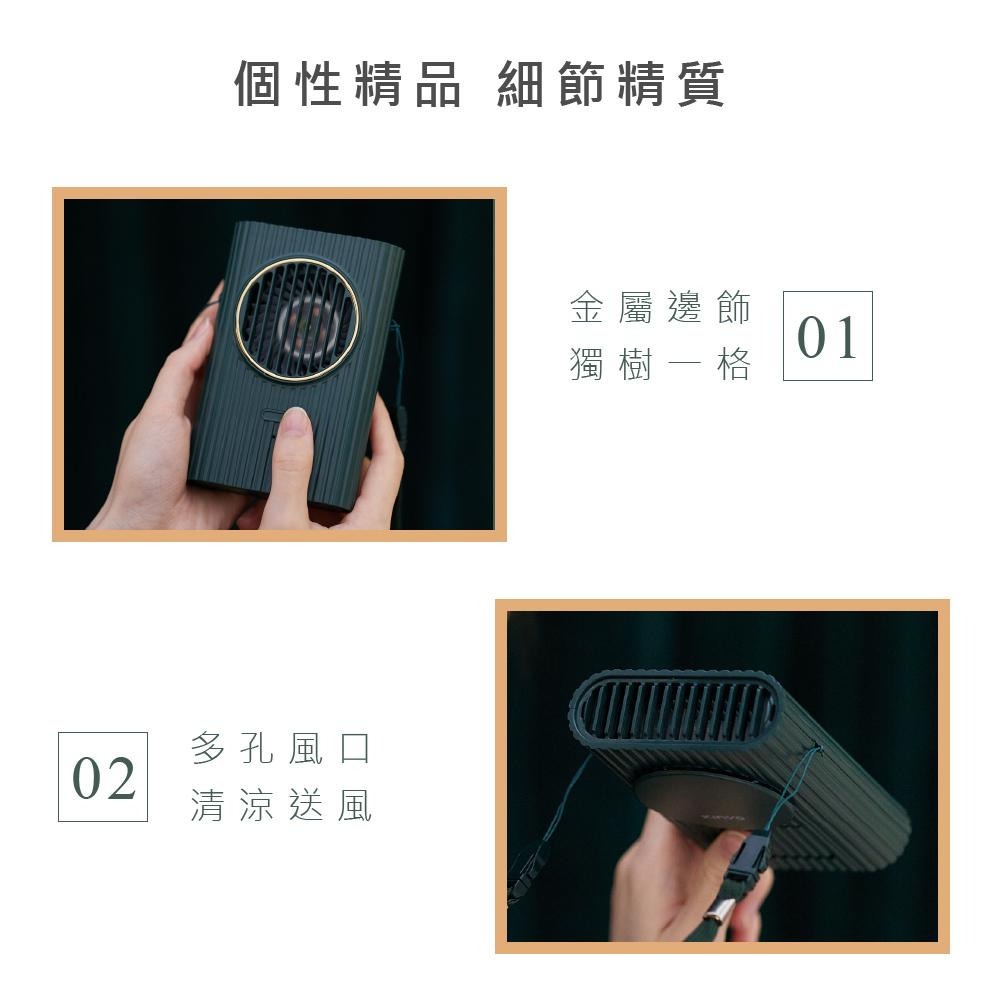 個性精品 細節精質

金屬邊飾
獨樹一格

01

02

多孔風口
清涼送風