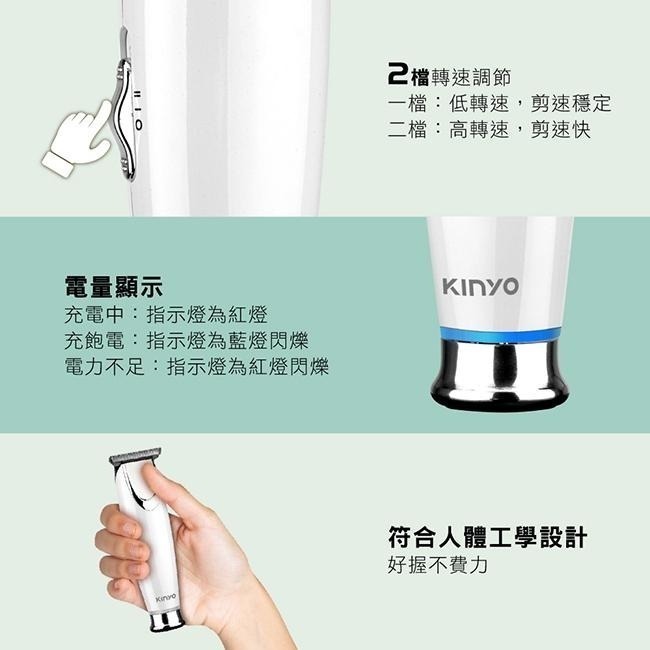 II
I
O

2檔轉速調節
一檔：低轉速，剪速穩定
二檔：高轉速，剪速快

電量顯示
充電中：指示燈為紅燈
充飽電：指示燈為藍燈閃爍
電力不足：指示燈為紅燈閃爍

KINYO

KINYO

符合人體工學設計
好握不費力