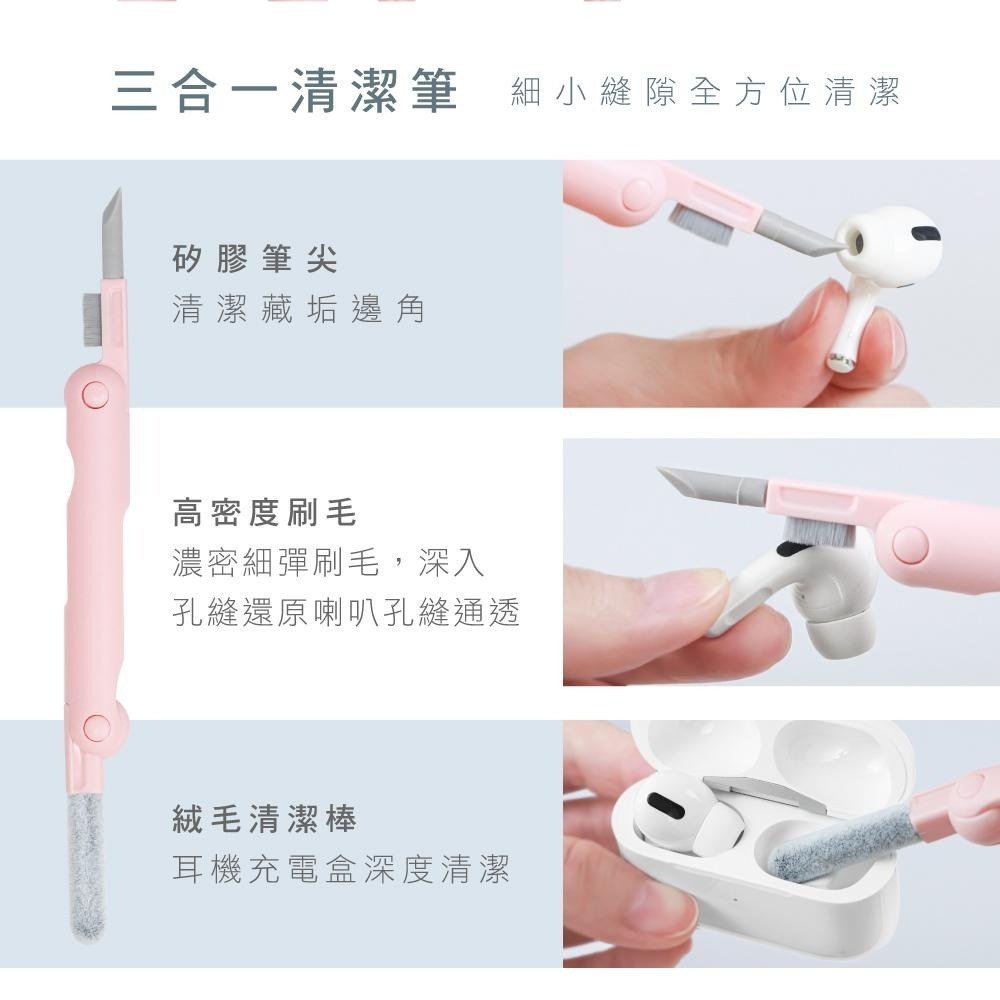 三合一清潔筆 細小縫隙全方位清潔

矽膠筆尖
清潔藏垢邊角

高密度刷毛
濃密細彈刷毛，深入
孔縫還原喇叭孔縫通透

絨毛清潔棒
耳機充電盒深度清潔