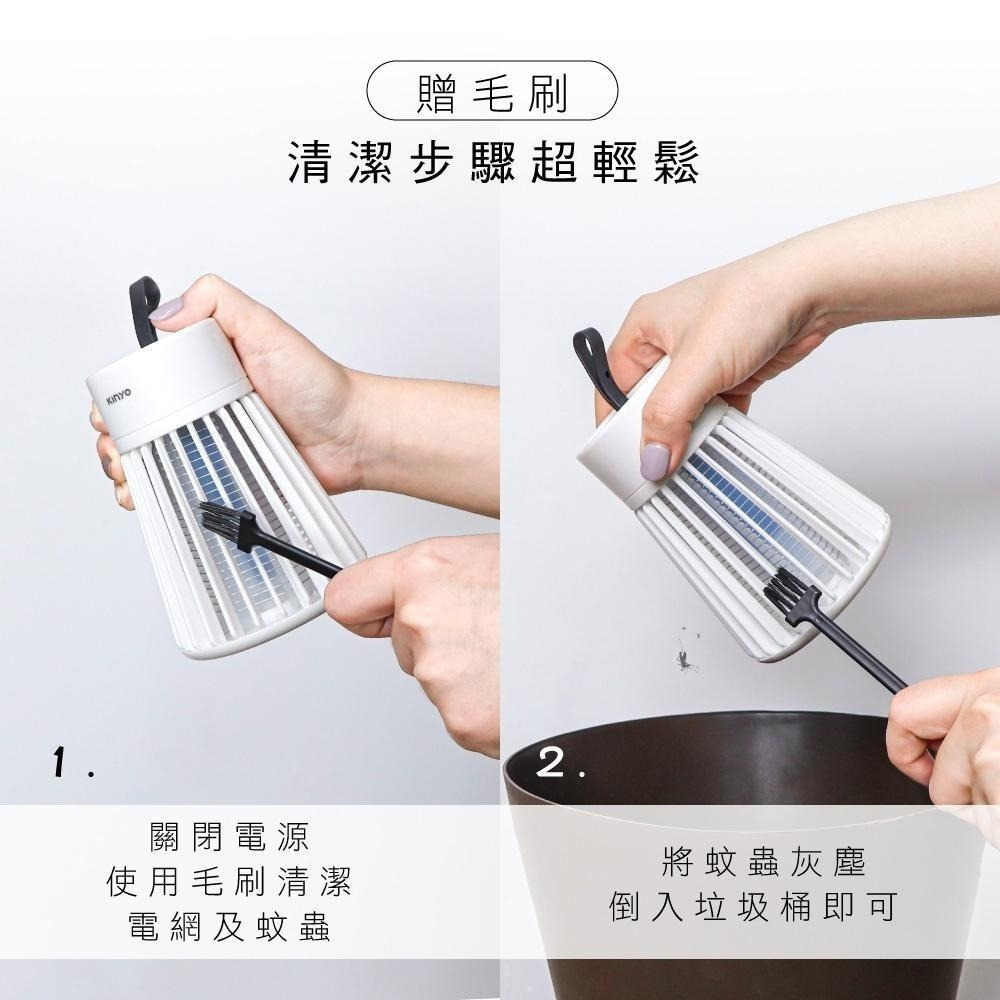 贈毛刷
清潔步驟超輕鬆

KINYO

1.

關閉電源
使用毛刷清潔
電網及蚊蟲

2.

將蚊蟲灰塵
倒入垃圾桶即可