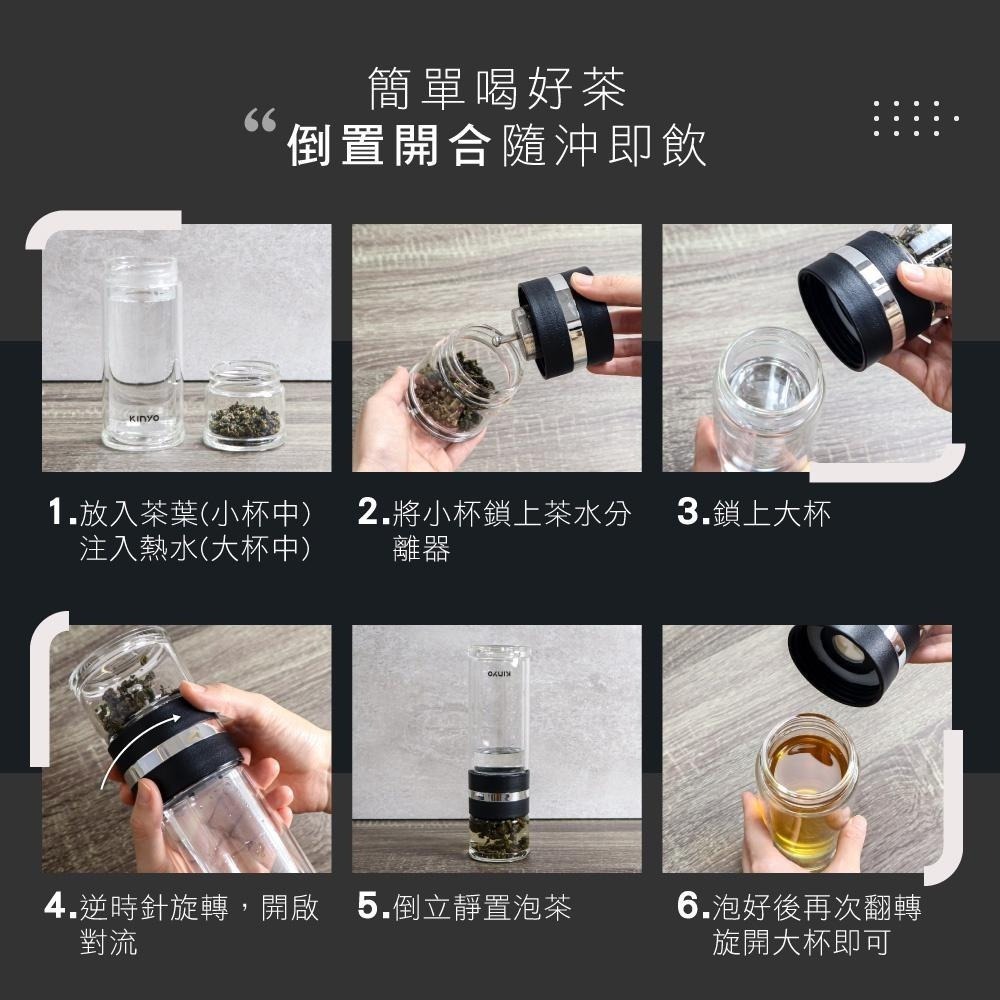 簡單喝好茶
“倒置開合隨沖即飲

KINYO

1.放入茶葉(小杯中)
注入熱水(大杯中)

2.將小杯鎖上茶水分離器

3.鎖上大杯

KINYO

4.逆時針旋轉，開啟對流

5.倒立靜置泡茶

6.泡好後再次翻轉
旋開大杯即可