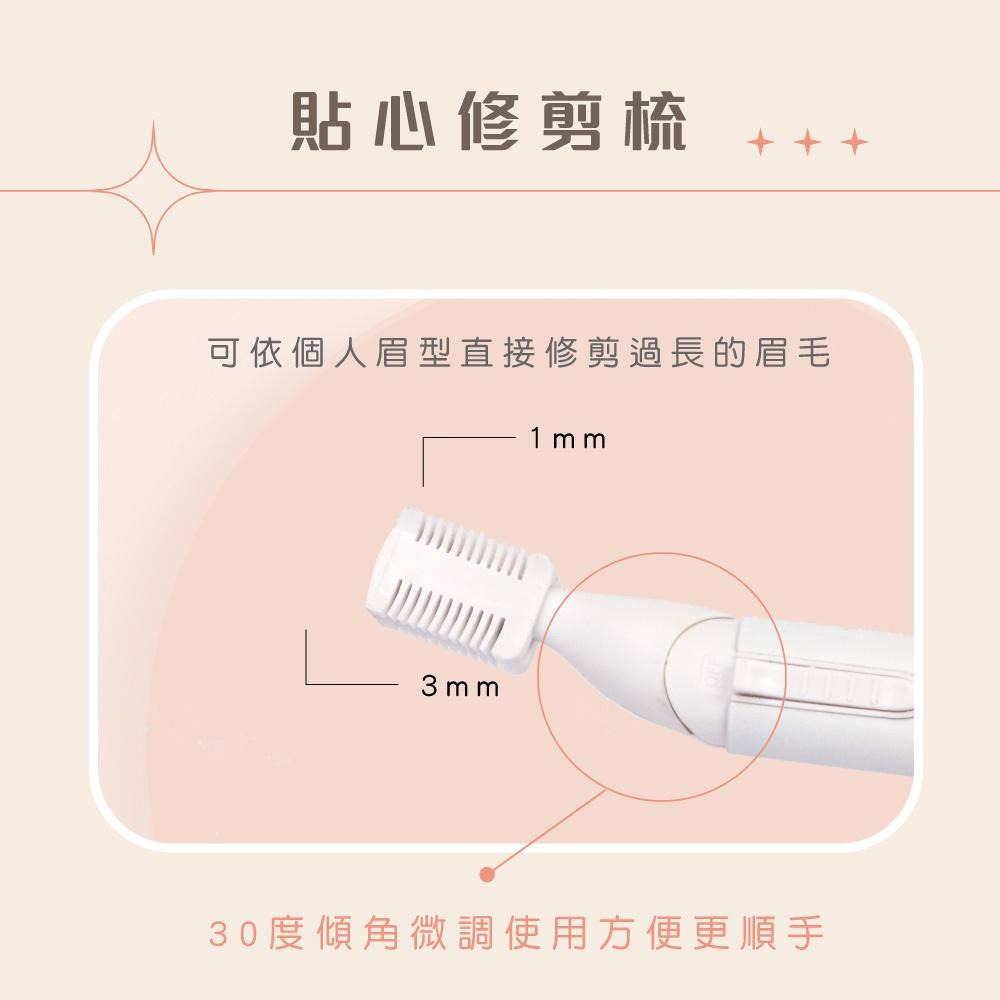 貼心修剪梳

可依個人眉型直接修剪過長的眉毛

1mm

3mm

OFF

30度傾角微調使用方便更順手