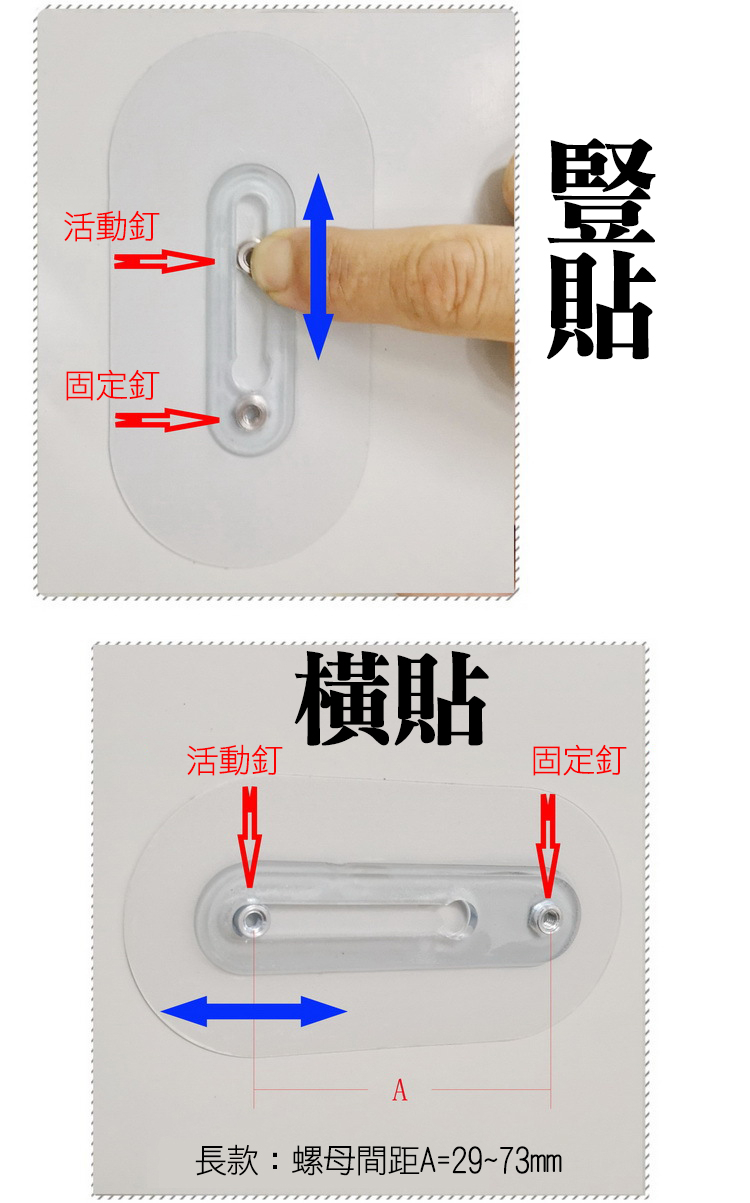 活動釘

固定釘

豎貼

橫貼

活動釘

固定釘

A

長款：螺母間距A=29~73mm